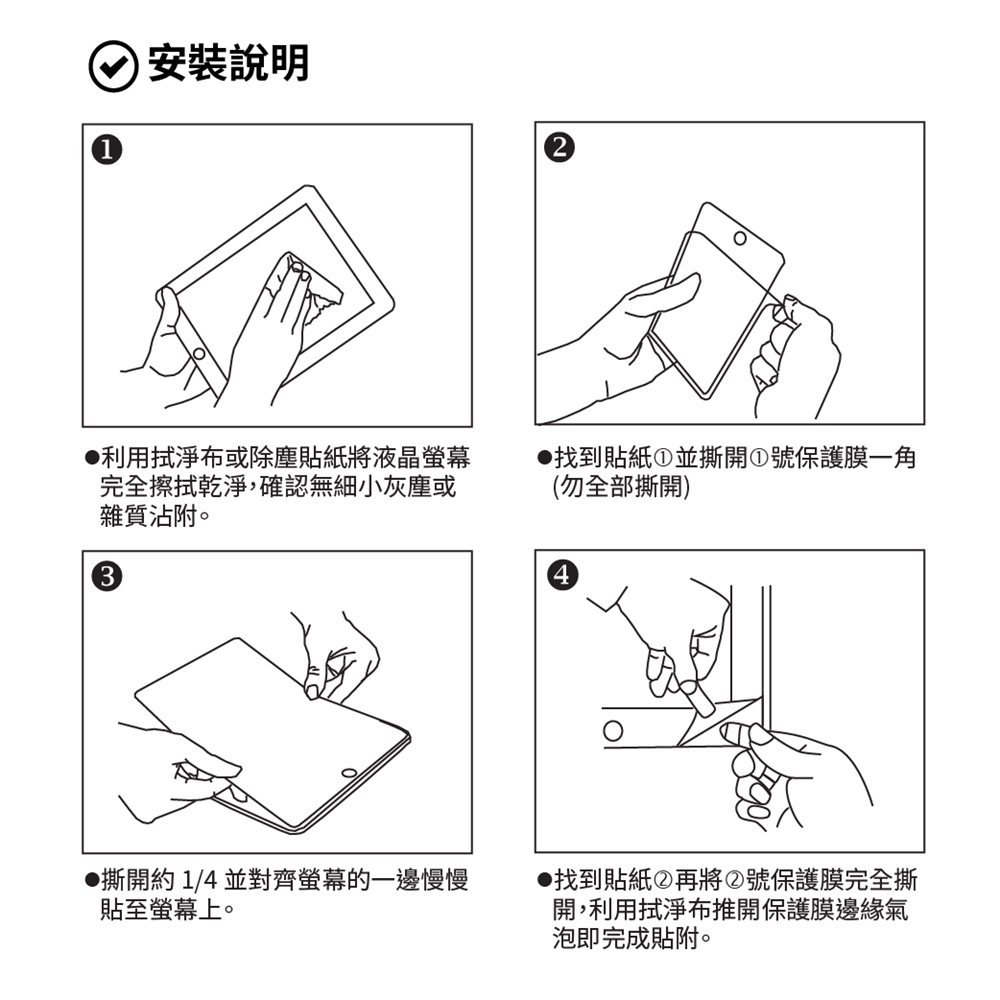 安裝說明

❶

●利用拭淨布或除塵貼紙將液晶螢幕完全擦拭乾淨,確認無細小灰塵或雜質沾附。

❷

●找到貼紙①並撕開①號保護膜一角(勿全部撕開)

❸

●撕開約 1/4 並對齊螢幕的一邊慢慢貼至螢幕上。

❹

●找到貼紙②再將②號保護膜完全撕開,利用拭淨布推開保護膜邊緣氣泡即完成貼附。