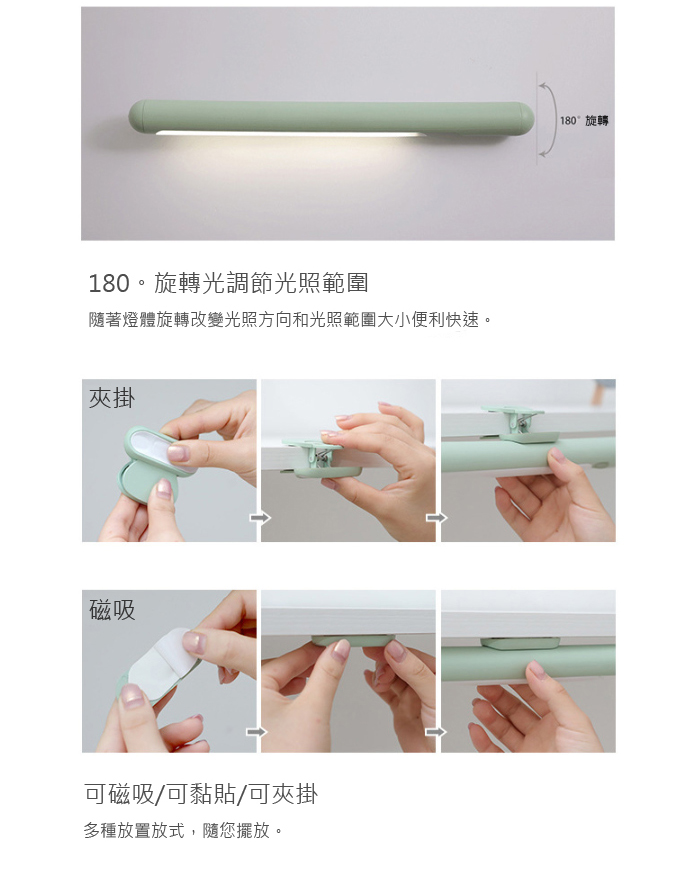 180° 旋轉

180。旋轉光調節光照範圍

隨著燈體旋轉改變光照方向和光照範圍大小便利快速。

夾掛

磁吸

可磁吸/可黏貼/可夾掛

多種放置放式，隨您擺放。