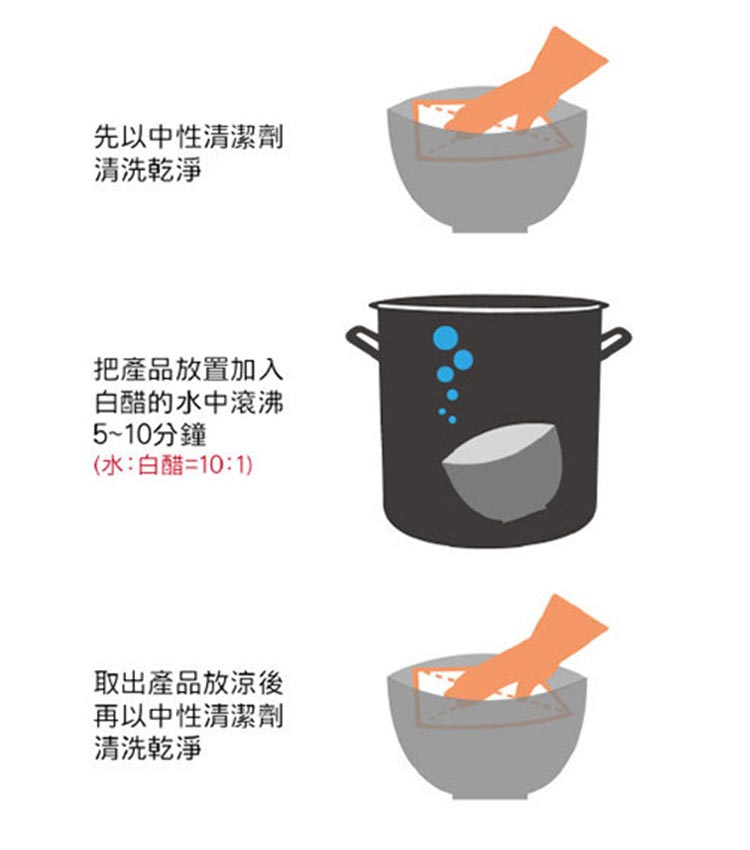 先以中性清潔劑
清洗乾淨

把產品放置加入
白醋的水中滾沸
5~10分鐘
(水:白醋=10:1)

取出產品放涼後
再以中性清潔劑
清洗乾淨