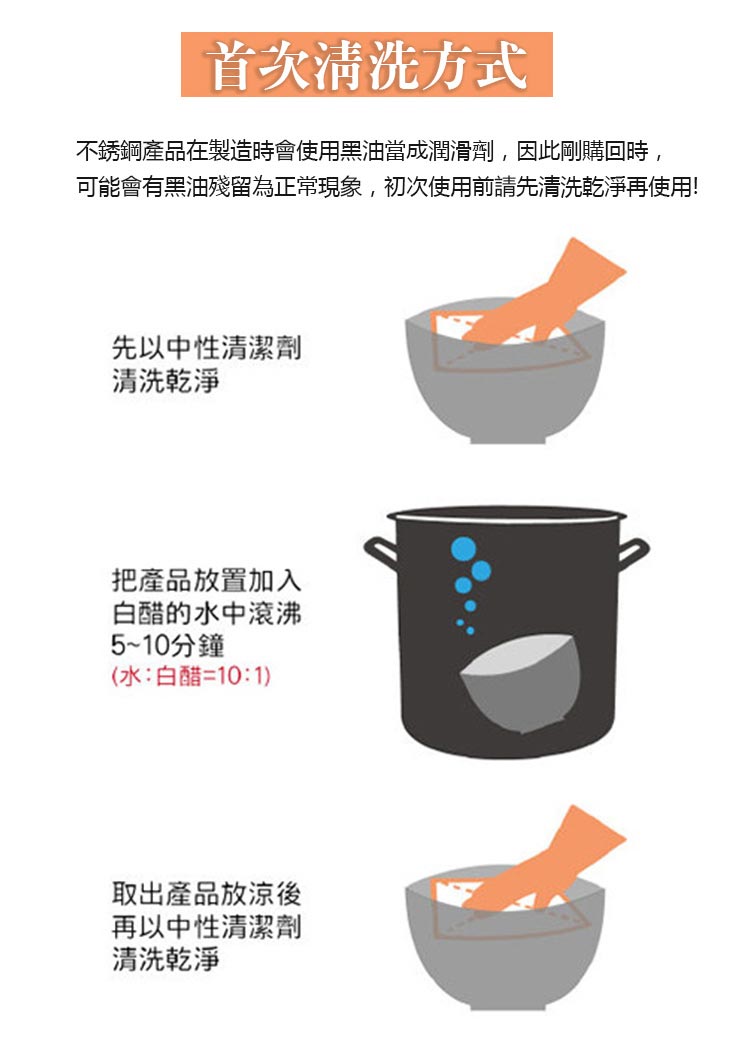 首次清洗方式

不銹鋼產品在製造時會使用黑油當成潤滑劑，因此剛購回時，可能會有黑油殘留為正常現象，初次使用前請先清洗乾淨再使用!

先以中性清潔劑清洗乾淨

把產品放置加入白醋的水中滾沸5~10分鐘
(水：白醋=10：1)

取出產品放涼後再以中性清潔劑清洗乾淨