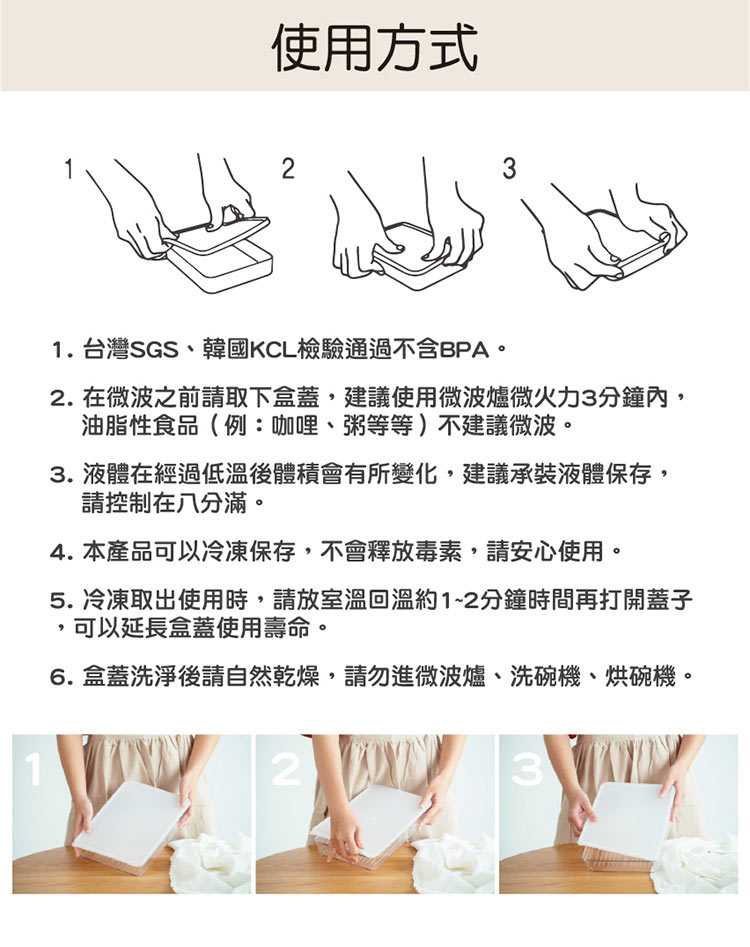 使用方式

1

2

3

1. 台灣SGS、韓國KCL檢驗通過不含BPA。

2. 在微波之前請取下盒蓋，建議使用微波爐微火力3分鐘內，油脂性食品（例：咖哩、粥等等）不建議微波。

3. 液體在經過低溫後體積會有所變化，建議承裝液體保存，請控制在八分滿。

4. 本產品可以冷凍保存，不會釋放毒素，請安心使用。

5. 冷凍取出使用時，請放室溫回溫約1~2分鐘時間再打開蓋子，可以延長盒蓋使用壽命。

6. 盒蓋洗淨後請自然乾燥，請勿進微波爐、洗碗機、烘碗機。

1

2

3