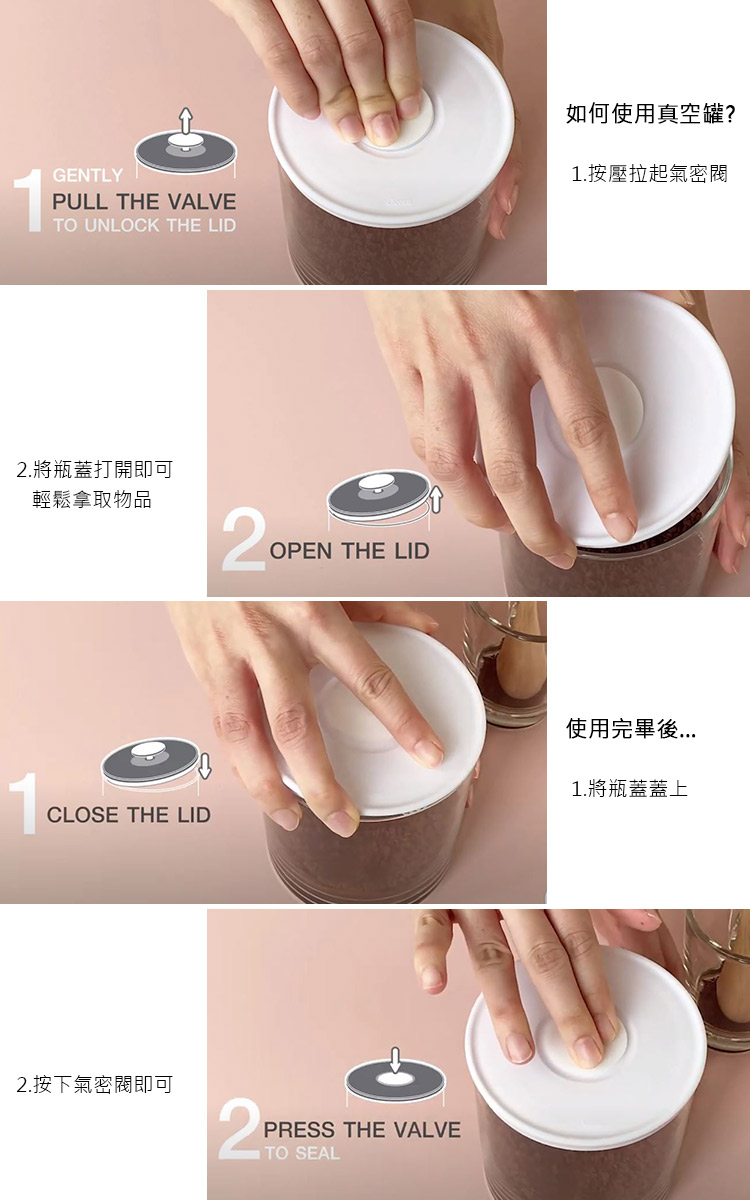 1 GENTLY
PULL THE VALVE
TO UNLOCK THE LID

如何使用真空罐?

1.按壓拉起氣密閥

2.將瓶蓋打開即可
輕鬆拿取物品

2 OPEN THE LID

1 CLOSE THE LID

使用完畢後...

1.將瓶蓋蓋上

2.按下氣密閥即可

2 PRESS THE VALVE
TO SEAL