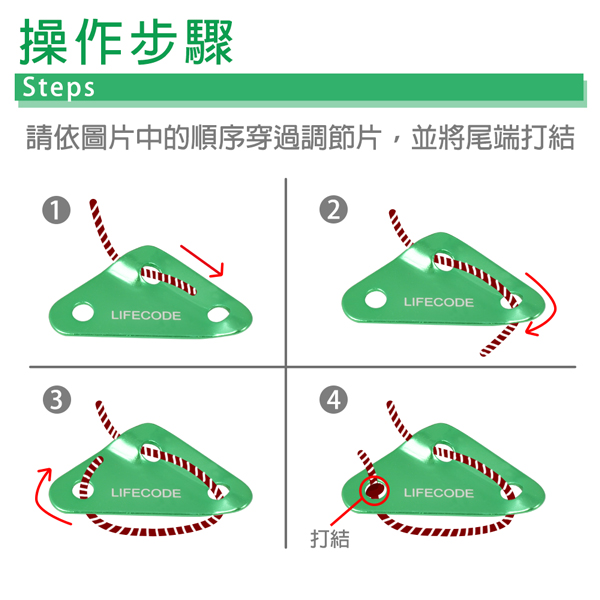 操作步驟
Steps

請依圖片中的順序穿過調節片，並將尾端打結

1
LIFECODE

2
LIFECODE

3
LIFECODE

4
LIFECODE
打結