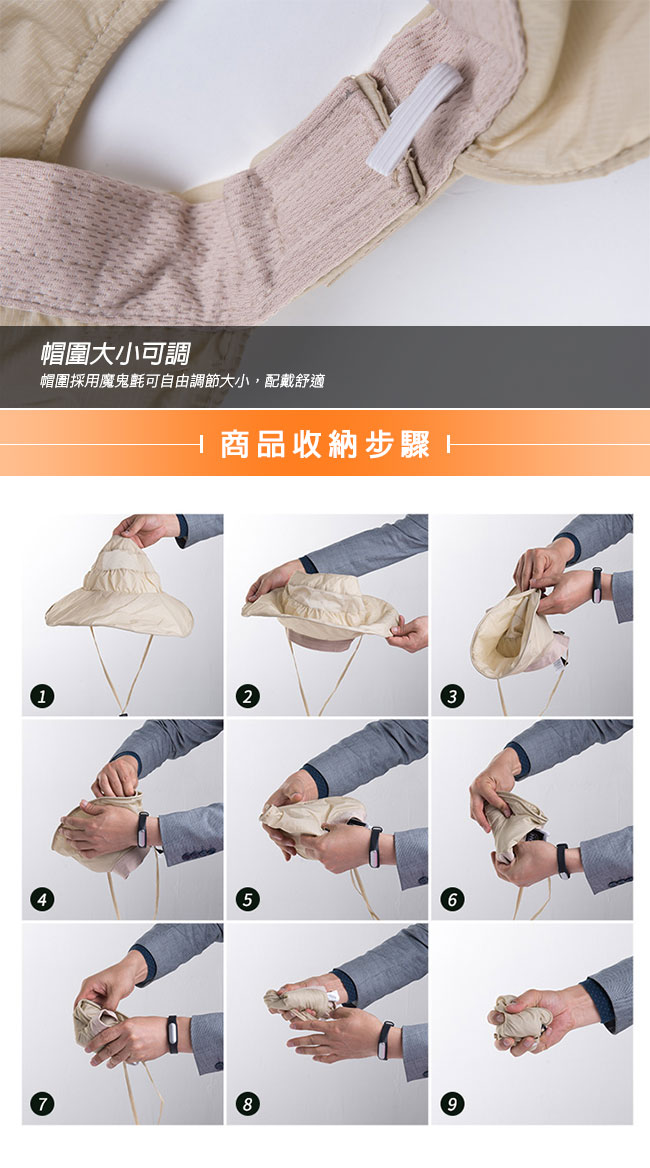 帽圍大小可調
帽圍採用魔鬼氈可自由調節大小，配戴舒適

商品收納步驟

1

2

3

4

5

6

7

8

9