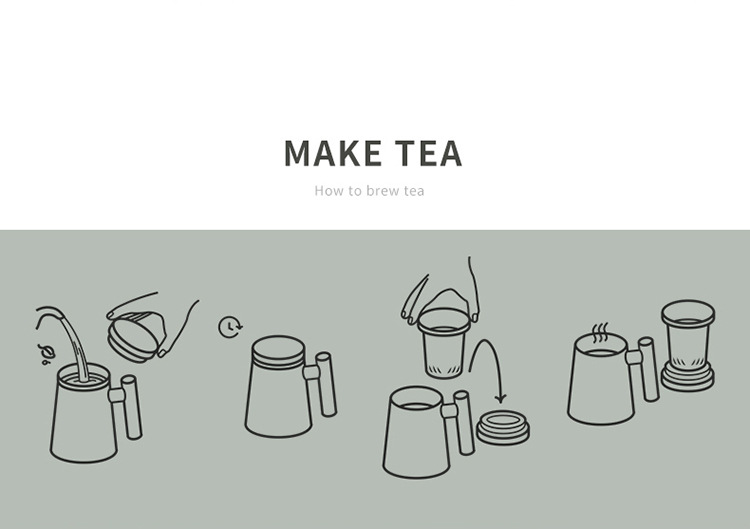 MAKE TEA

How to brew tea