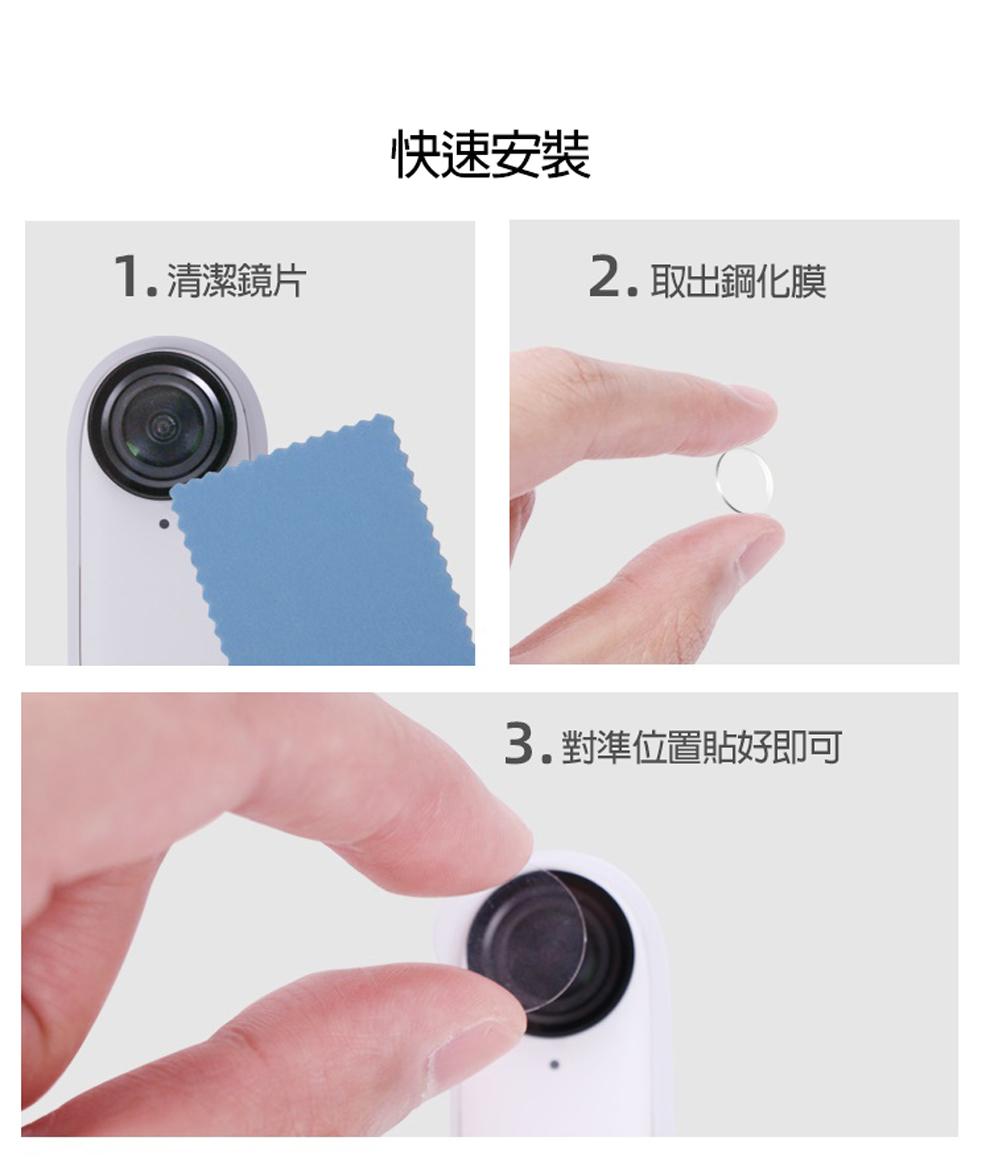 快速安裝

1. 清潔鏡片

2. 取出鋼化膜

3. 對準位置貼好即可