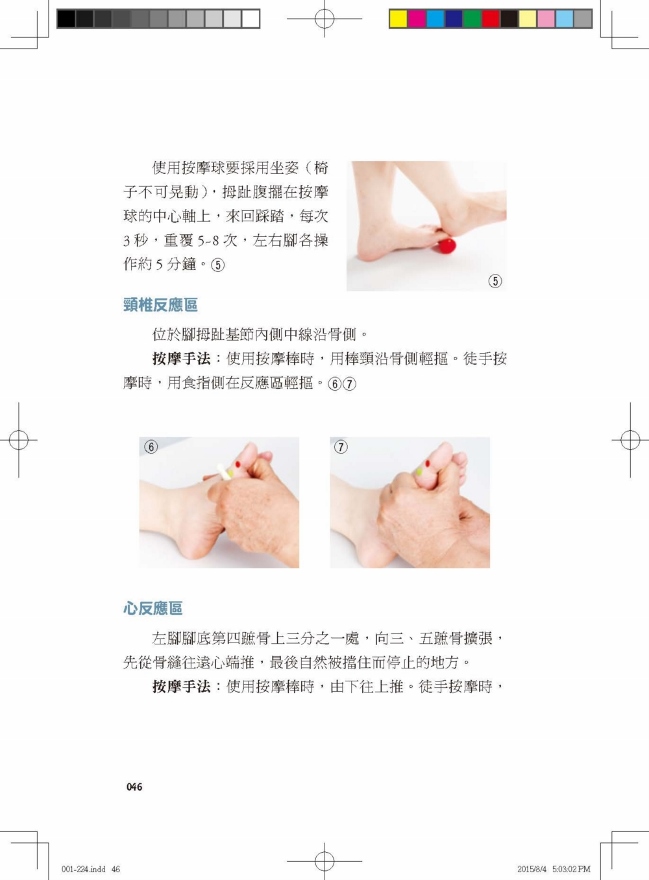 使用按摩球要採用坐姿（椅子不可晃動），拇趾腹擺在按摩球的中心軸上，來回踩踏，每次3秒，重覆5-8次，左右腳各操作約5分鐘。⑤

⑤

頸椎反應區

位於腳拇趾基節內側中線沿骨側。

按摩手法：使用按摩棒時，用棒頸沿骨側輕摳。徒手按摩時，用食指側在反應區輕摳。⑥⑦

⑥

⑦

心反應區

左腳腳底第四蹠骨上三分之一處，向三、五蹠骨擴張，先從骨縫往遠心端推，最後自然被擋住而停止的地方。

按摩手法：使用按摩棒時，由下往上推。徒手按摩時，

046

001-224.indd 46

2015/8/4 5:03:02 PM