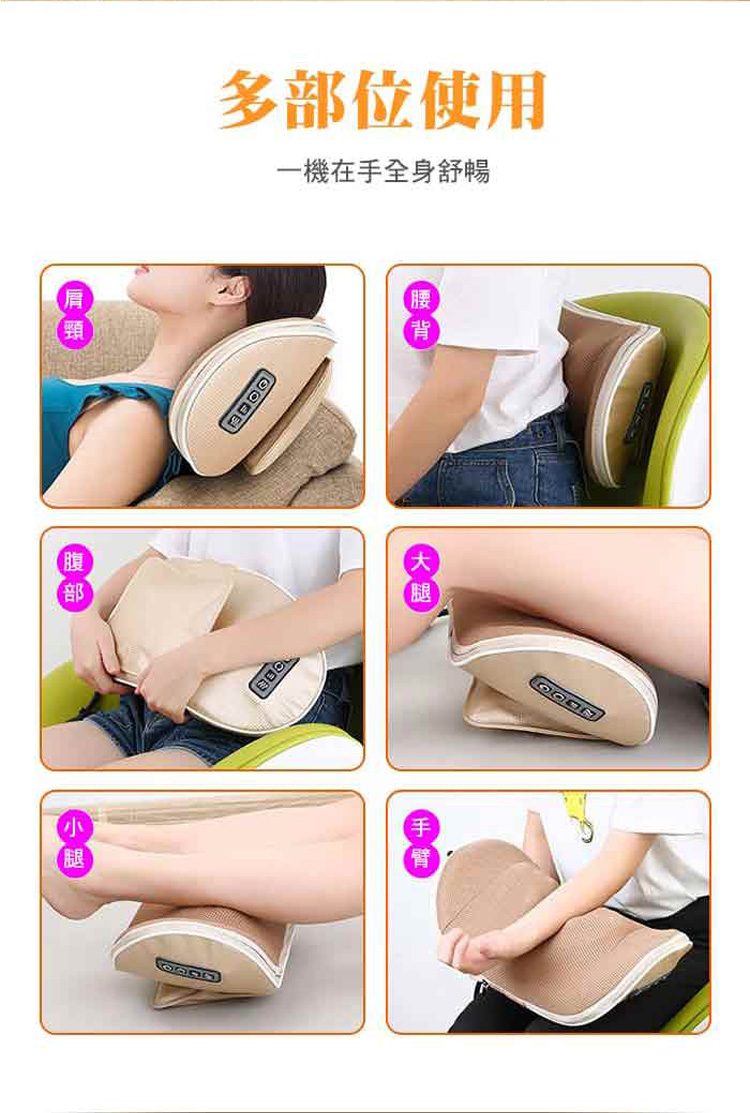 多部位使用

一機在手全身舒暢

肩頸

腰背

腹部

大腿

小腿

手臂