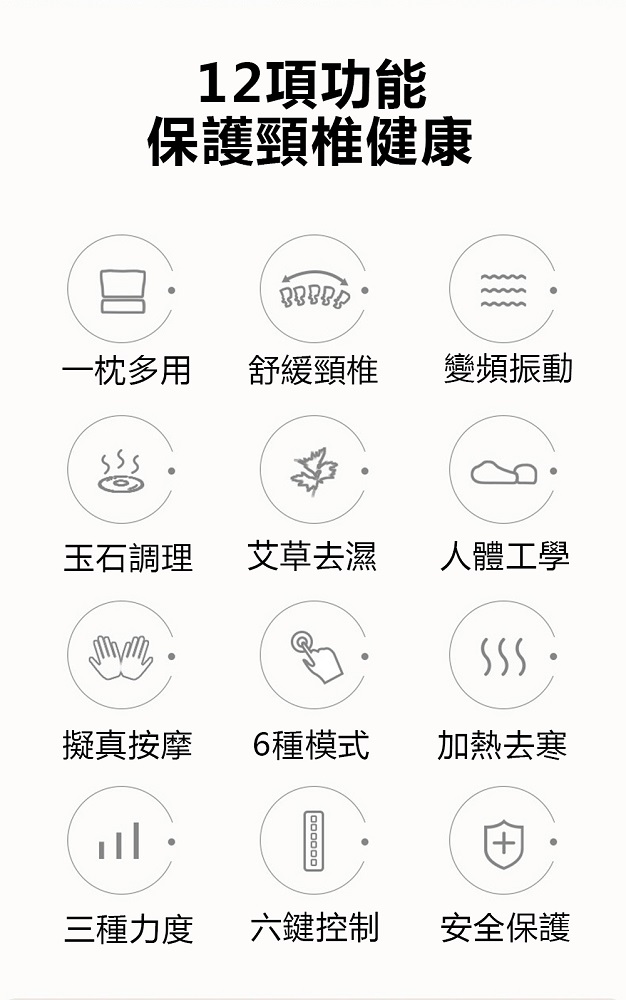 12項功能
保護頸椎健康

一枕多用

舒緩頸椎

變頻振動

玉石調理

艾草去濕

人體工學

擬真按摩

6種模式

加熱去寒

三種力度

六鍵控制

安全保護