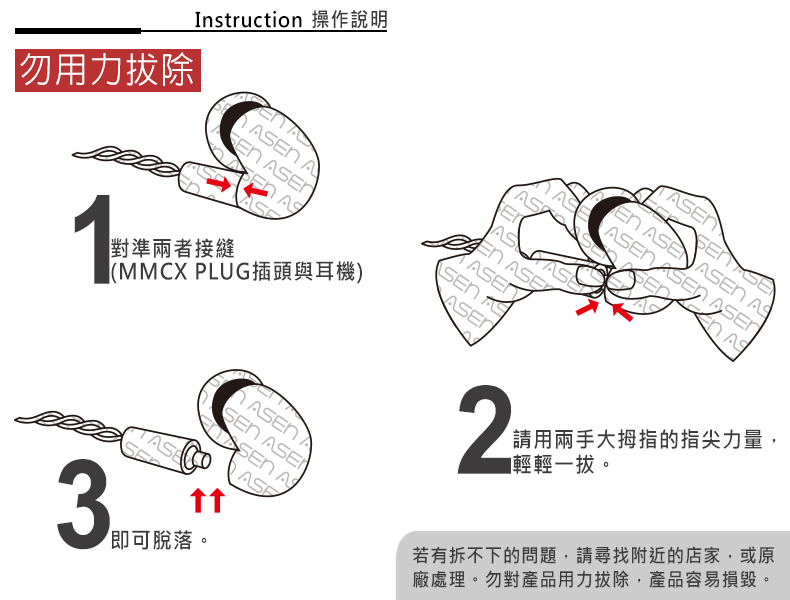 Instruction 操作說明

勿用力拔除

1 對準兩者接縫 (MMCX PLUG插頭與耳機)

2 請用兩手大拇指的指尖力量，輕輕一拔。

3 即可脫落。

若有拆不下的問題，請尋找附近的店家，或原廠處理。勿對產品用力拔除，產品容易損毀。