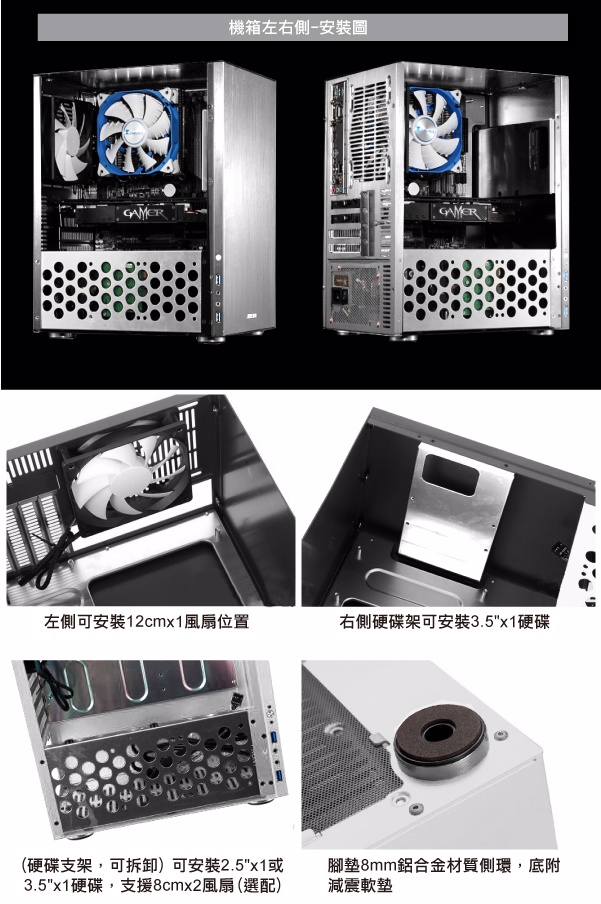 機箱左右側-安裝圖

GAMER

GAMER

左側可安裝12cmx1風扇位置

右側硬碟架可安裝3.5"x1硬碟

(硬碟支架，可拆卸）可安裝2.5"x1或3.5"x1硬碟，支援8cmx2風扇(選配)

腳墊8mm鋁合金材質側環，底附減震軟墊