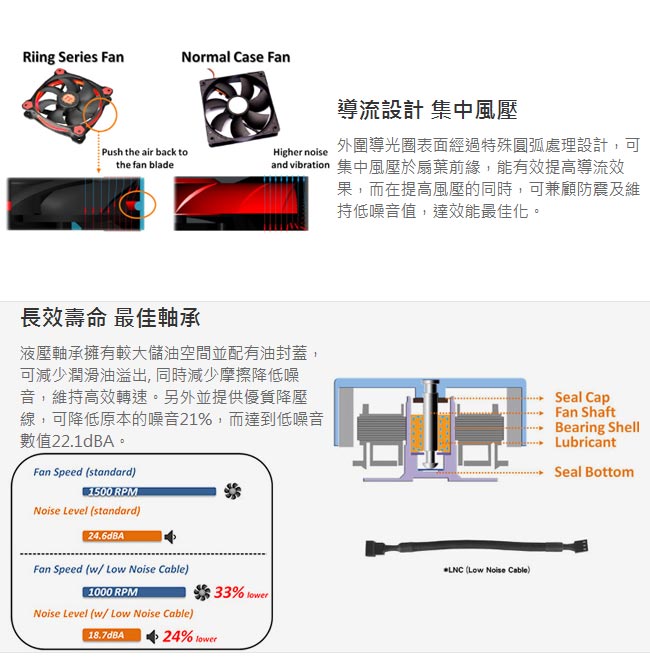 Riing Series Fan

Normal Case Fan

Push the air back to the fan blade

Higher noise and vibration

導流設計 集中風壓

外圍導光圈表面經過特殊圓弧處理設計，可集中風壓於扇葉前緣，能有效提高導流效果，而在提高風壓的同時，可兼顧防震及維持低噪音值，達效能最佳化。

長效壽命 最佳軸承

液壓軸承擁有較大儲油空間並配有油封蓋，可減少潤滑油溢出, 同時減少摩擦降低噪音，維持高效轉速。另外並提供優質降壓線，可降低原本的噪音21%，而達到低噪音數值22.1dBA。

Seal Cap
Fan Shaft
Bearing Shell
Lubricant
Seal Bottom

Fan Speed (standard)
1500 RPM
Noise Level (standard)
24.6dBA

Fan Speed (w/ Low Noise Cable)
1000 RPM
33% lower
Noise Level (w/ Low Noise Cable)
18.7dBA
24% lower

*LNC (Low Noise Cable)