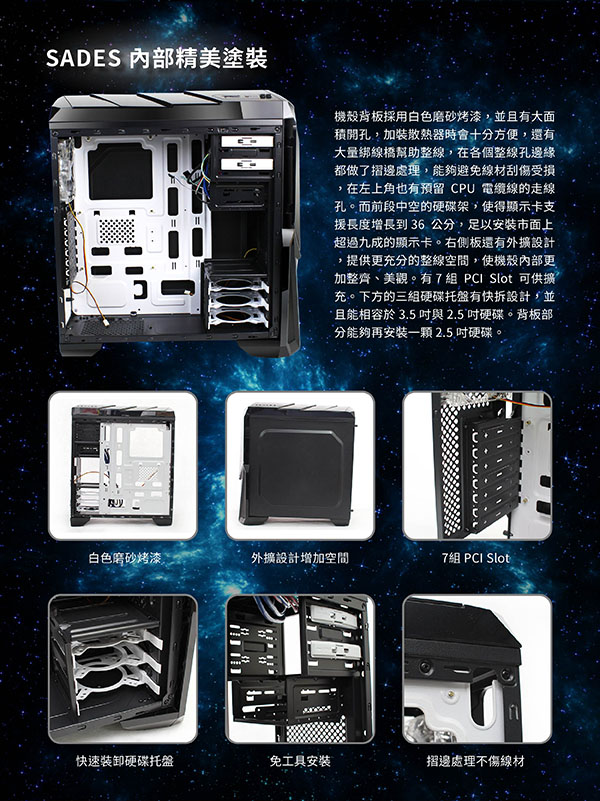 SADES 內部精美塗裝

機殼背板採用白色磨砂烤漆，並且有大面積開孔，加裝散熱器時會十分方便，還有大量綁線橋幫助整線，在各個整線孔邊緣都做了摺邊處理，能夠避免線材刮傷受損，在左上角也有預留 CPU 電纜線的走線孔。而前段中空的硬碟架，使得顯示卡支援長度增長到 36 公分，足以安裝市面上超過九成的顯示卡。右側板還有外擴設計，提供更充分的整線空間，使機殼內部更加整齊、美觀。有 7 組 PCI Slot 可供擴充。下方的三組硬碟托盤有快拆設計，並且能相容於 3.5 吋與 2.5 吋硬碟。背板部分能夠再安裝一顆 2.5 吋硬碟。

白色磨砂烤漆

外擴設計增加空間

7組 PCI Slot

快速裝卸硬碟托盤

免工具安裝

摺邊處理不傷線材