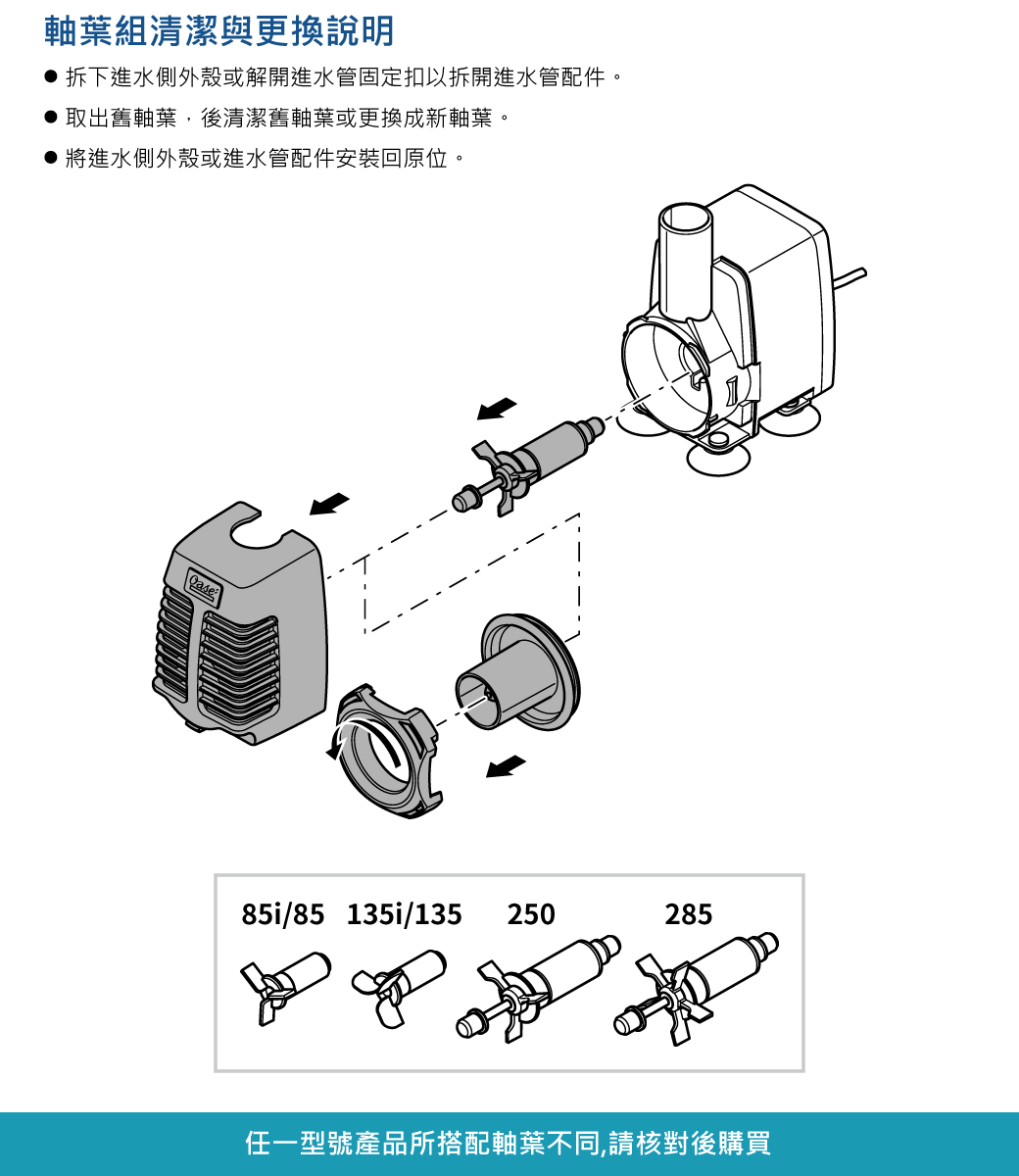 軸葉組清潔與更換說明

● 拆下進水側外殼或解開進水管固定扣以拆開進水管配件。

● 取出舊軸葉，後清潔舊軸葉或更換成新軸葉。

● 將進水側外殼或進水管配件安裝回原位。

Oase

85i/85 135i/135 250 285

任一型號產品所搭配軸葉不同,請核對後購買