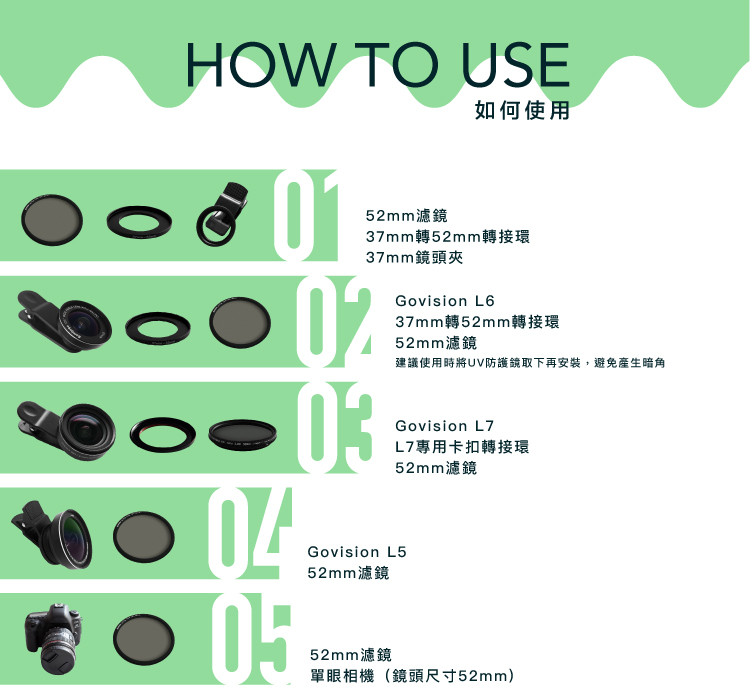 HOW TO USE
如何使用

01
52mm濾鏡
37mm轉52mm轉接環
37mm鏡頭夾

02
Govision L6
37mm轉52mm轉接環
52mm濾鏡
建議使用時將UV防護鏡取下再安裝，避免產生暗角

03
Govision L7
L7專用卡扣轉接環
52mm濾鏡

04
Govision L5
52mm濾鏡

05
52mm濾鏡
單眼相機（鏡頭尺寸52mm）