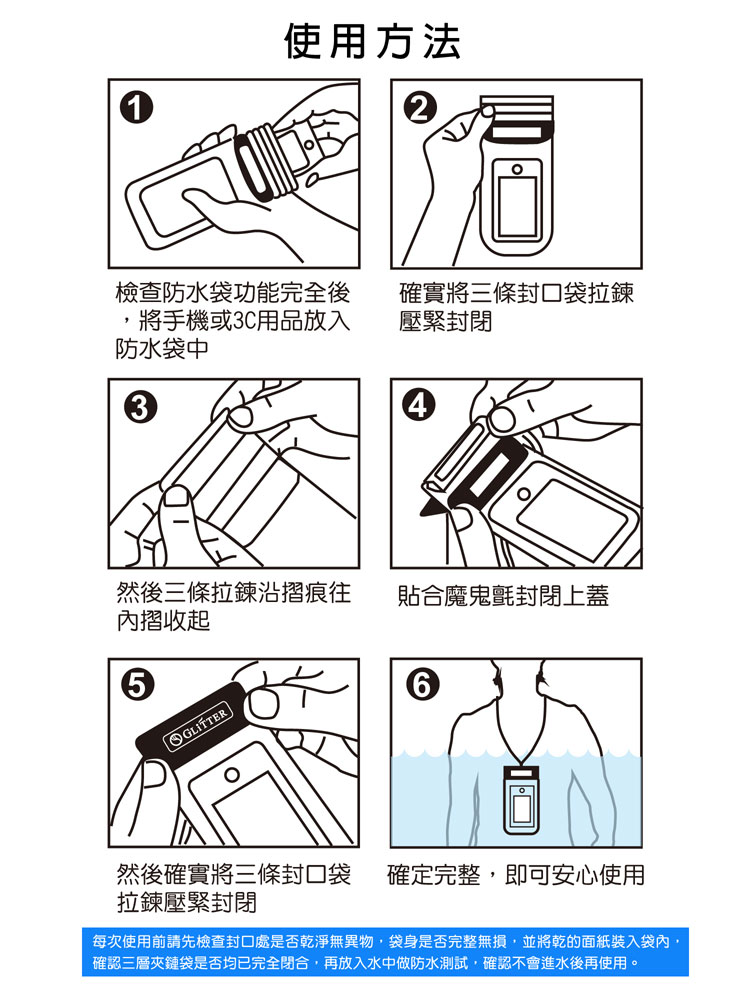 使用方法

1

檢查防水袋功能完全後，將手機或3C用品放入防水袋中

2

確實將三條封口袋拉鍊壓緊封閉

3

然後三條拉鍊沿摺痕往內摺收起

4

貼合魔鬼氈封閉上蓋

5

GLITTER

然後確實將三條封口袋拉鍊壓緊封閉

6

確定完整，即可安心使用

每次使用前請先檢查封口處是否乾淨無異物，袋身是否完整無損，並將乾的面紙裝入袋內，確認三層夾鏈袋是否均已完全閉合，再放入水中做防水測試，確認不會進水後再使用。