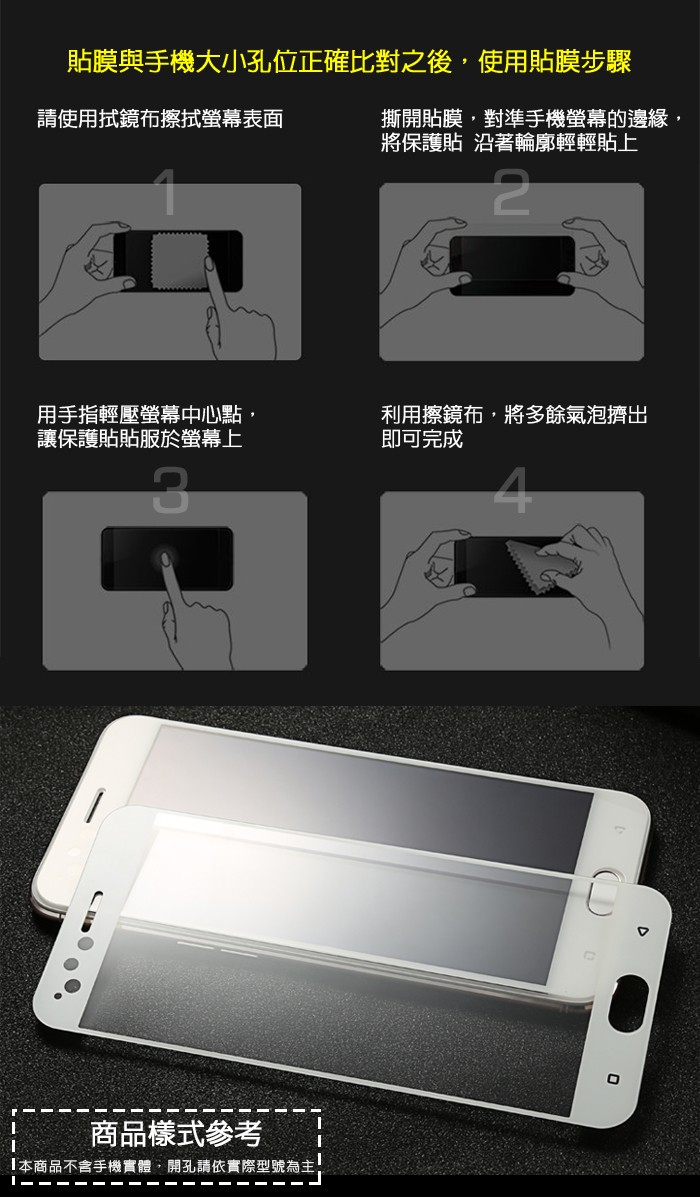 貼膜與手機大小孔位正確比對之後，使用貼膜步驟

請使用拭鏡布擦拭螢幕表面

1

撕開貼膜，對準手機螢幕的邊緣，將保護貼 沿著輪廓輕輕貼上

2

用手指輕壓螢幕中心點，讓保護貼貼服於螢幕上

3

利用擦鏡布，將多餘氣泡擠出即可完成

4

商品樣式參考

本商品不含手機實體，開孔請依實際型號為主