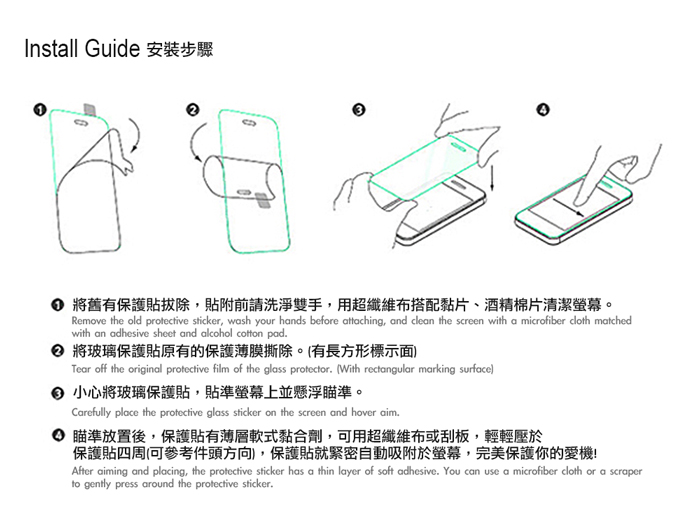 Install Guide 安裝步驟

❶

❷

❸

❹

❶ 將舊有保護貼拔除，貼附前請洗淨雙手，用超纖維布搭配黏片、酒精棉片清潔螢幕。
Remove the old protective sticker, wash your hands before attaching, and clean the screen with a microfiber cloth matched with an adhesive sheet and alcohol cotton pad.

❷ 將玻璃保護貼原有的保護薄膜撕除。(有長方形標示面)
Tear off the original protective film of the glass protector. (With rectangular marking surface)

❸ 小心將玻璃保護貼，貼準螢幕上並懸浮瞄準。
Carefully place the protective glass sticker on the screen and hover aim.

❹ 瞄準放置後，保護貼有薄層軟式黏合劑，可用超纖維布或刮板，輕輕壓於保護貼四周(可參考件頭方向)，保護貼就緊密自動吸附於螢幕，完美保護你的愛機!
After aiming and placing, the protective sticker has a thin layer of soft adhesive. You can use a microfiber cloth or a scraper to gently press around the protective sticker.