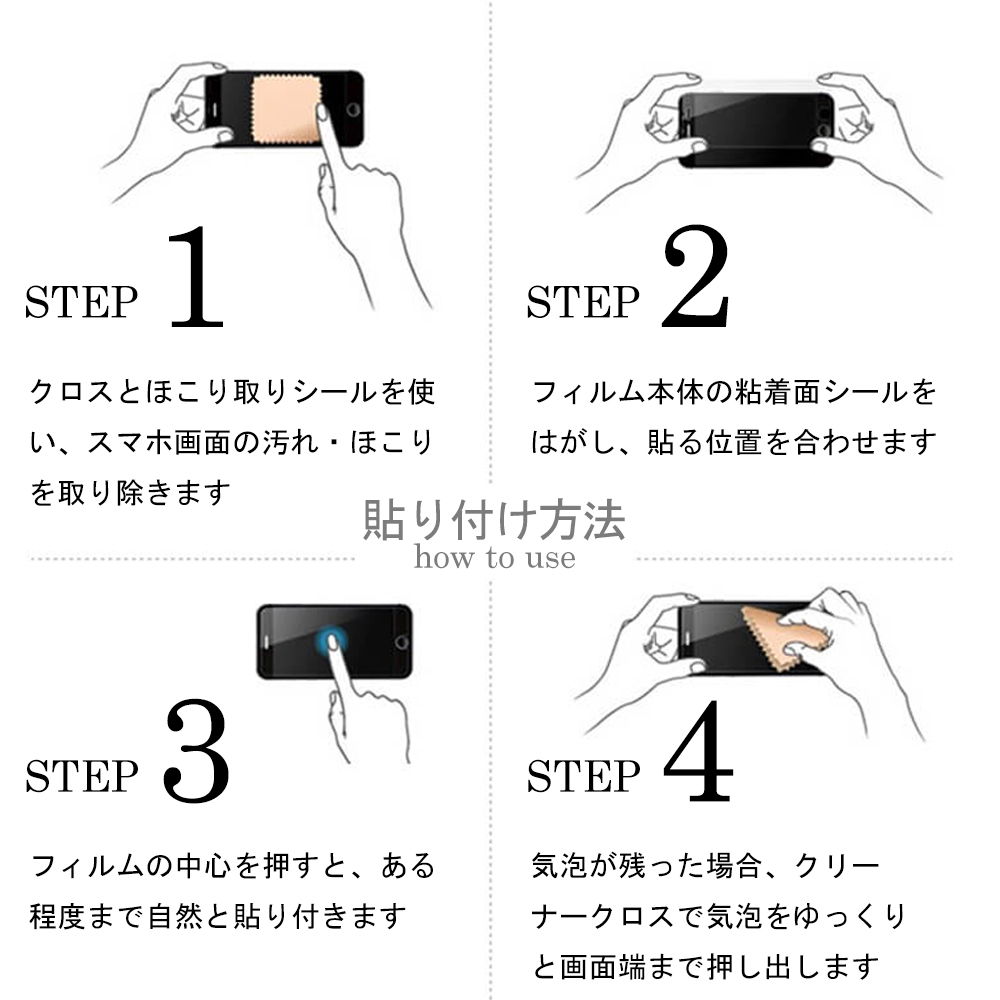 STEP 1

クロスとほこり取りシールを使い、スマホ画面の汚れ・ほこりを取り除きます

STEP 2

フィルム本体の粘着面シールをはがし、貼る位置を合わせます

貼り付け方法
how to use

STEP 3

フィルムの中心を押すと、ある程度まで自然と貼り付きます

STEP 4

気泡が残った場合、クリーナークロスで気泡をゆっくりと画面端まで押し出します