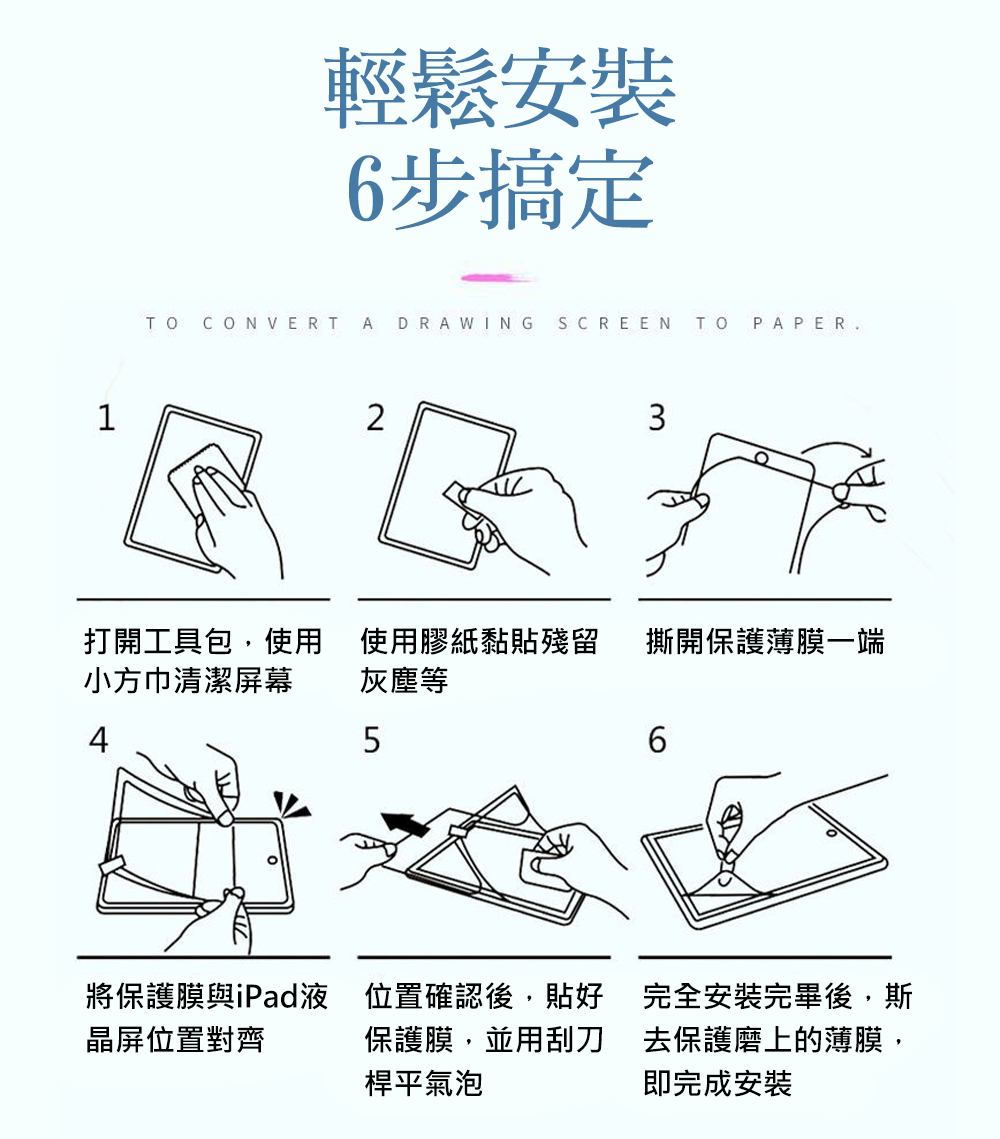 輕鬆安裝
6步搞定

TO CONVERT A DRAWING SCREEN TO PAPER.

1

打開工具包，使用小方巾清潔屏幕

2

使用膠紙黏貼殘留灰塵等

3

撕開保護薄膜一端

4

將保護膜與iPad液晶屏位置對齊

5

位置確認後，貼好保護膜，並用刮刀桿平氣泡

6

完全安裝完畢後，斯去保護磨上的薄膜，即完成安裝