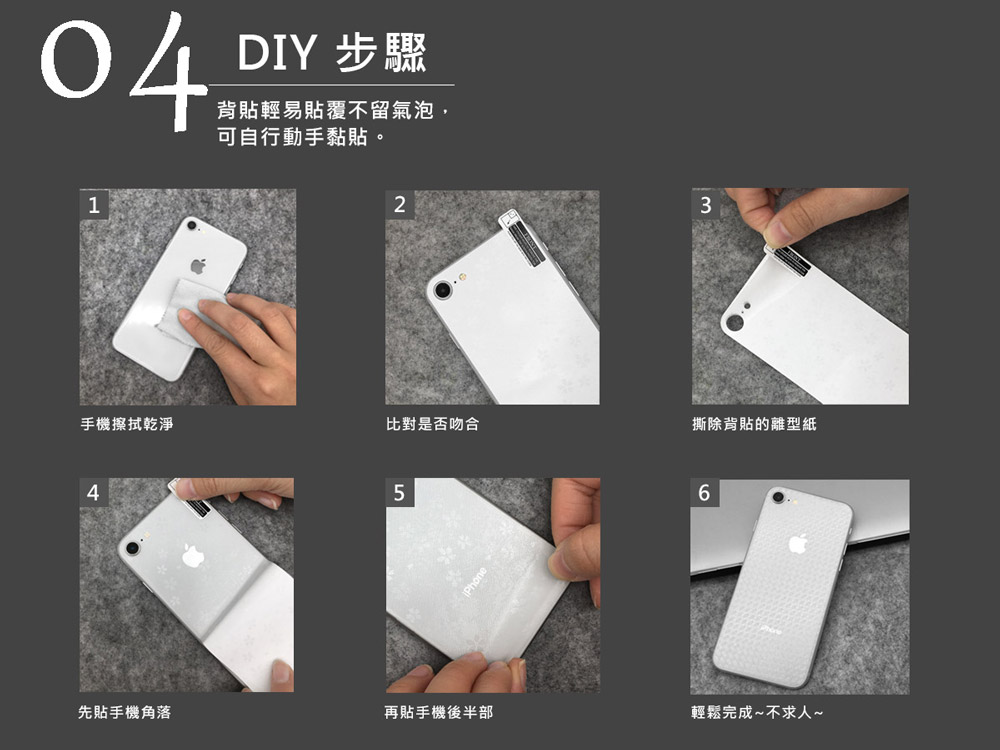 04 DIY 步驟

背貼輕易貼覆不留氣泡，可自行動手黏貼。

1

手機擦拭乾淨

2

比對是否吻合

3

撕除背貼的離型紙

4

先貼手機角落

5

iPhone

再貼手機後半部

6

iPhone

輕鬆完成~不求人~