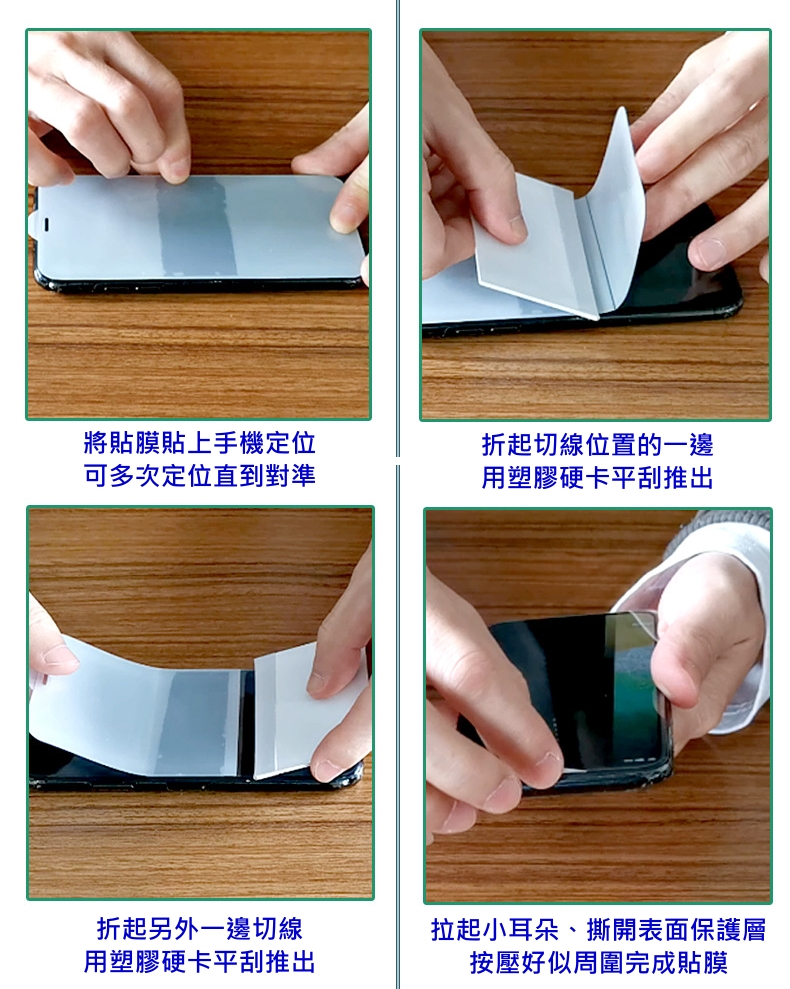 將貼膜貼上手機定位
可多次定位直到對準

折起切線位置的一邊
用塑膠硬卡平刮推出

折起另外一邊切線
用塑膠硬卡平刮推出

拉起小耳朵、撕開表面保護層
按壓好似周圍完成貼膜