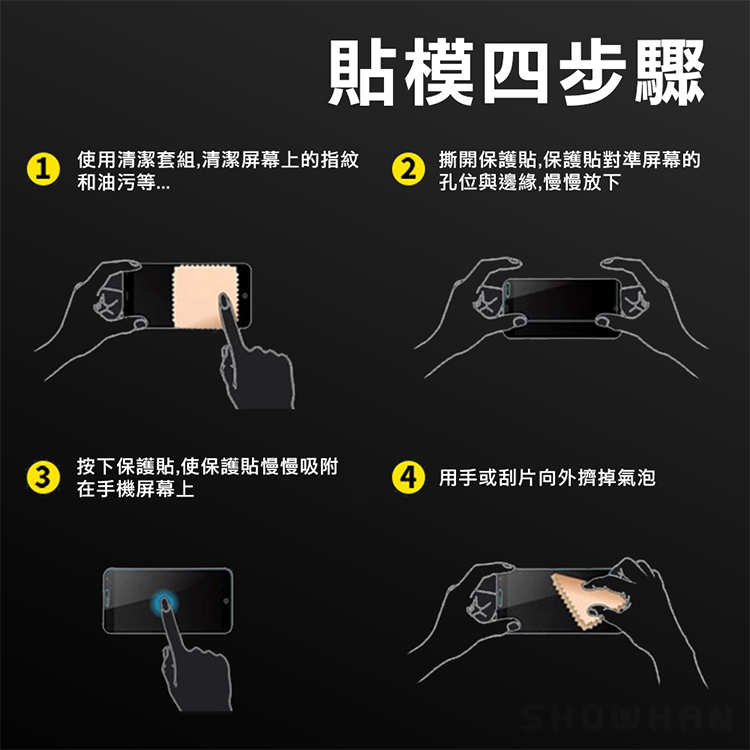 貼模四步驟

1 使用清潔套組,清潔屏幕上的指紋和油污等...

2 撕開保護貼,保護貼對準屏幕的孔位與邊緣,慢慢放下

3 按下保護貼,使保護貼慢慢吸附在手機屏幕上

4 用手或刮片向外擠掉氣泡

SHOWHAN