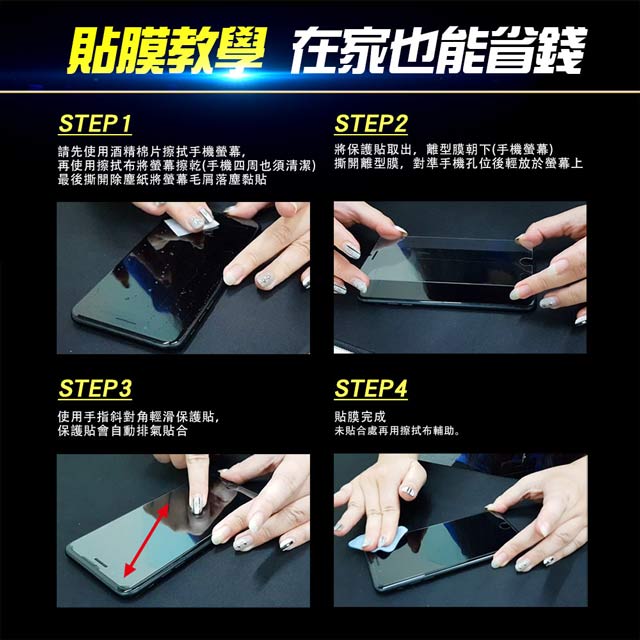 貼膜教學 在家也能省錢

STEP1

請先使用酒精棉片擦拭手機螢幕,
再使用擦拭布將螢幕擦乾(手機四周也須清潔)
最後撕開除塵紙將螢幕毛屑落塵黏貼

STEP2

將保護貼取出，離型膜朝下(手機螢幕)
撕開離型膜，對準手機孔位後輕放於螢幕上

STEP3

使用手指斜對角輕滑保護貼,
保護貼會自動排氣貼合

STEP4

貼膜完成
未貼合處再用擦拭布輔助。