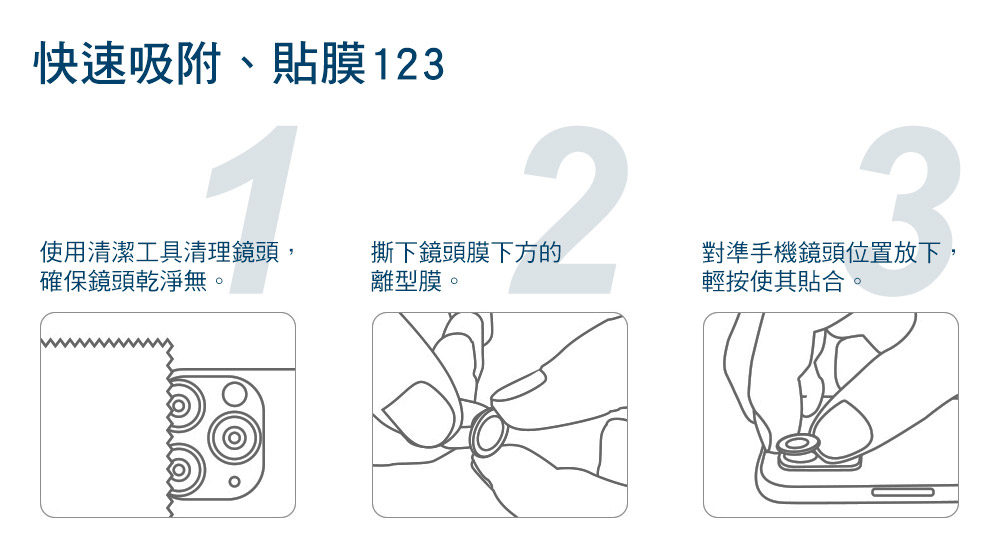 快速吸附、貼膜123

1

使用清潔工具清理鏡頭，確保鏡頭乾淨無。

2

撕下鏡頭膜下方的離型膜。

3

對準手機鏡頭位置放下，輕按使其貼合。