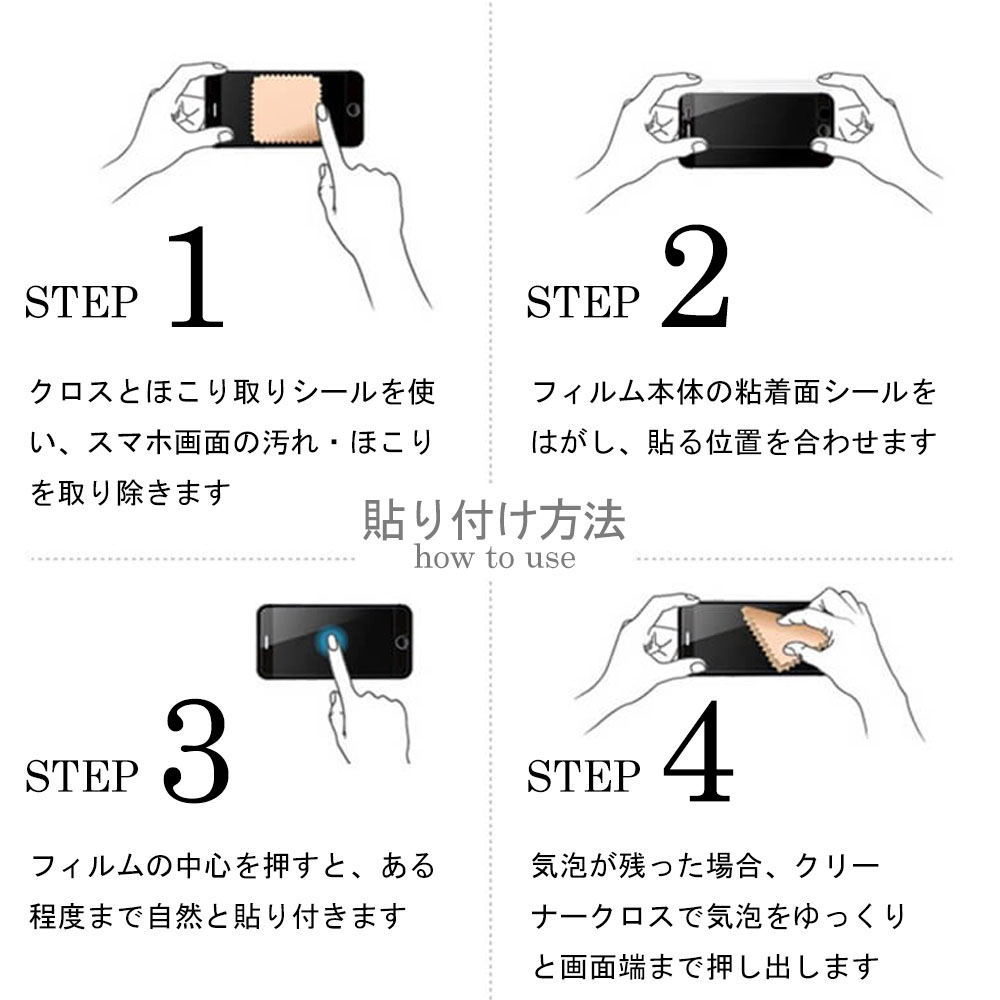 STEP 1

クロスとほこり取りシールを使い、スマホ画面の汚れ・ほこりを取り除きます

STEP 2

フィルム本体の粘着面シールをはがし、貼る位置を合わせます

貼り付け方法
how to use

STEP 3

フィルムの中心を押すと、ある程度まで自然と貼り付きます

STEP 4

気泡が残った場合、クリーナークロスで気泡をゆっくりと画面端まで押し出します