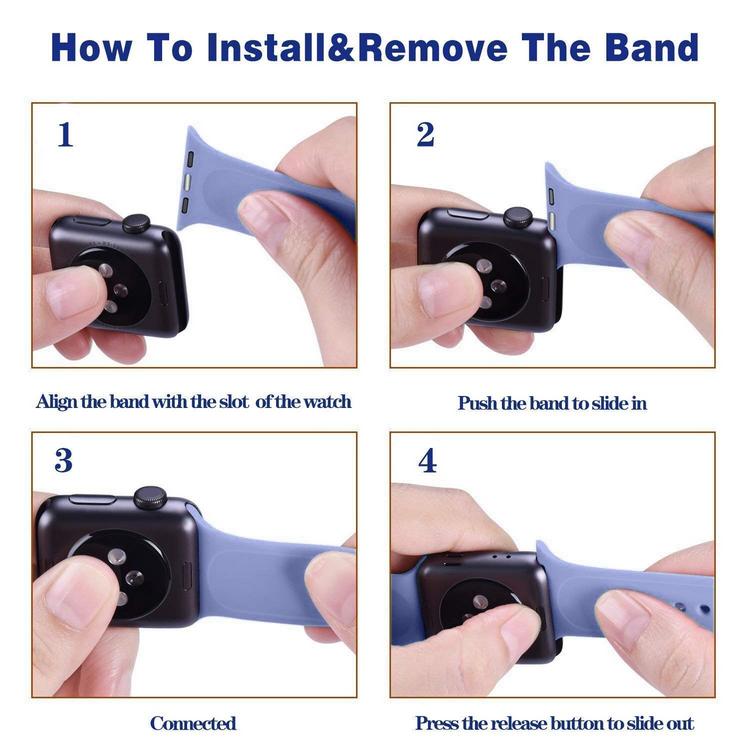 How To Install&Remove The Band

1

Align the band with the slot of the watch

2

Push the band to slide in

3

Connected

4

Press the release button to slide out