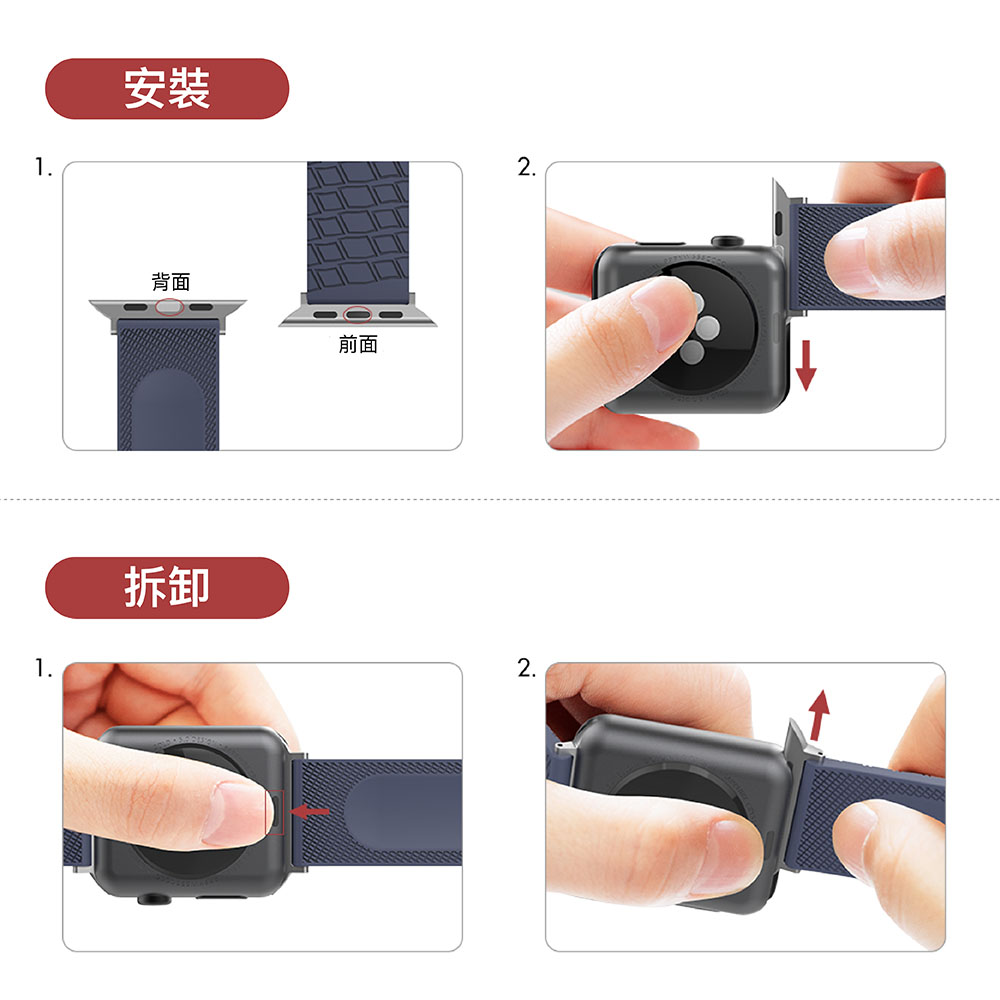 安裝

1.

背面

前面

2.

拆卸

1.

2.