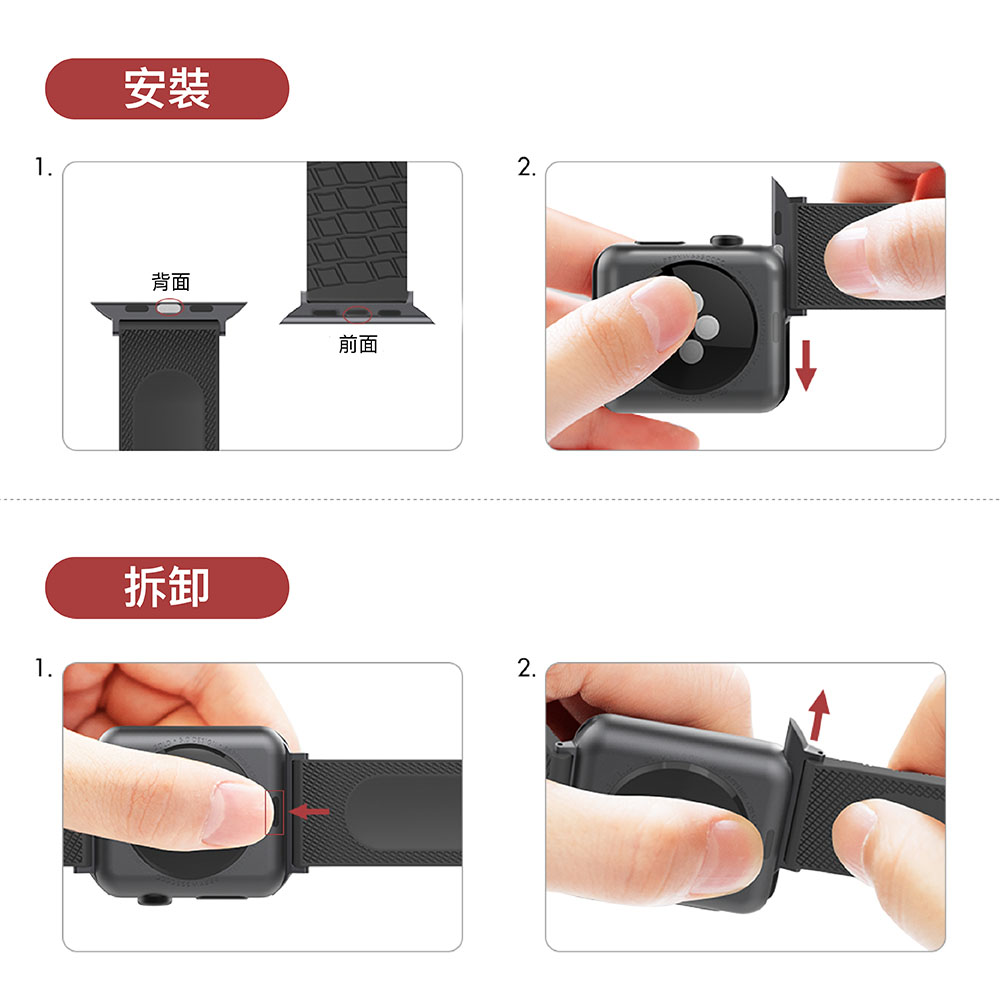 安裝

1.

背面

前面

2.

拆卸

1.

2.