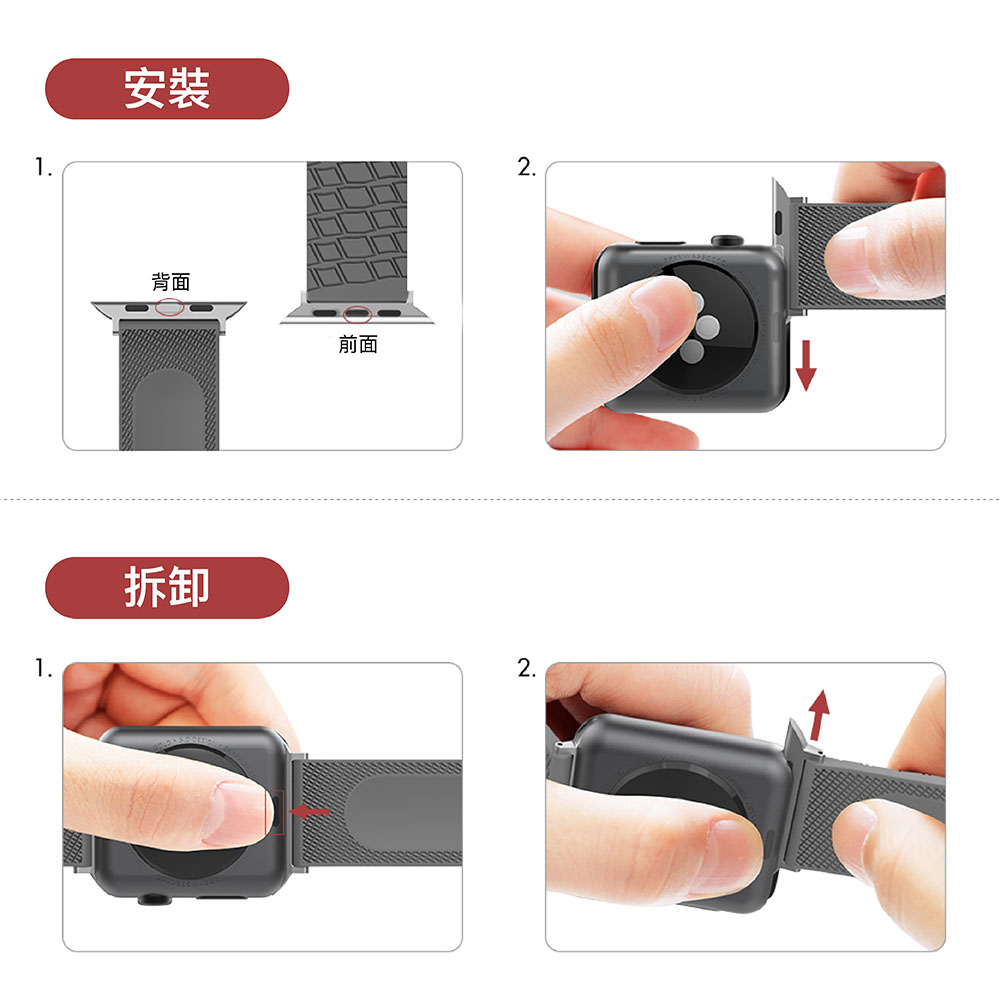 安裝

1.

背面

前面

2.

拆卸

1.

2.