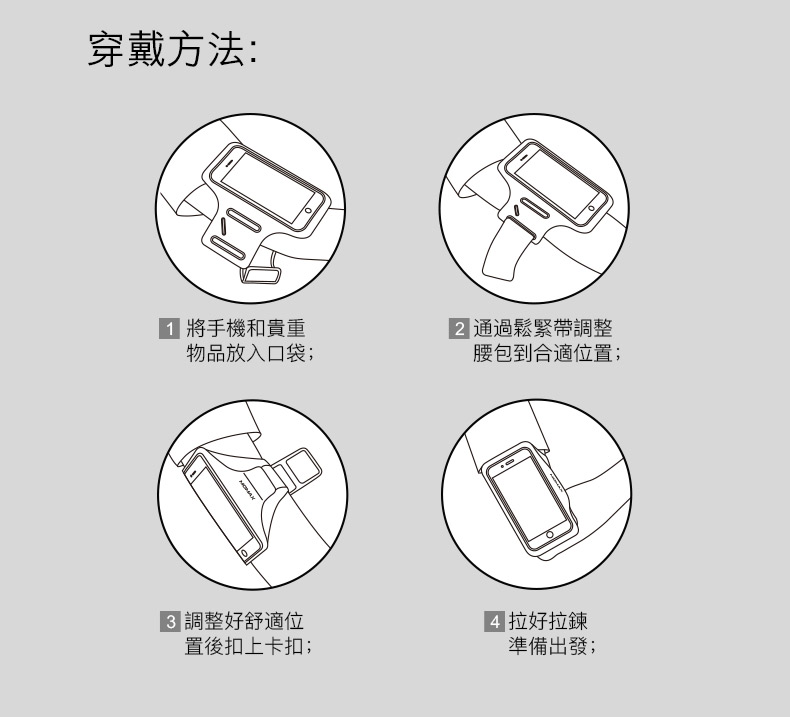 穿戴方法:

1 將手機和貴重物品放入口袋;

2 通過鬆緊帶調整腰包到合適位置;

MOMAX

3 調整好舒適位置後扣上卡扣;

4 拉好拉鍊準備出發;