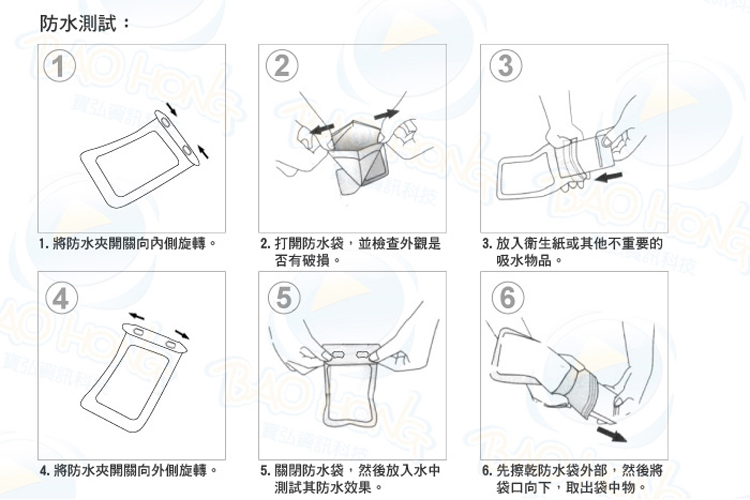 防水測試：

1

1. 將防水夾開關向內側旋轉。

2

2. 打開防水袋，並檢查外觀是否有破損。

3

3. 放入衛生紙或其他不重要的吸水物品。

4

4. 將防水夾開關向外側旋轉。

5

5. 關閉防水袋，然後放入水中測試其防水效果。

6

6. 先擦乾防水袋外部，然後將袋口向下，取出袋中物。

BAO HONG
寶弘資訊科技