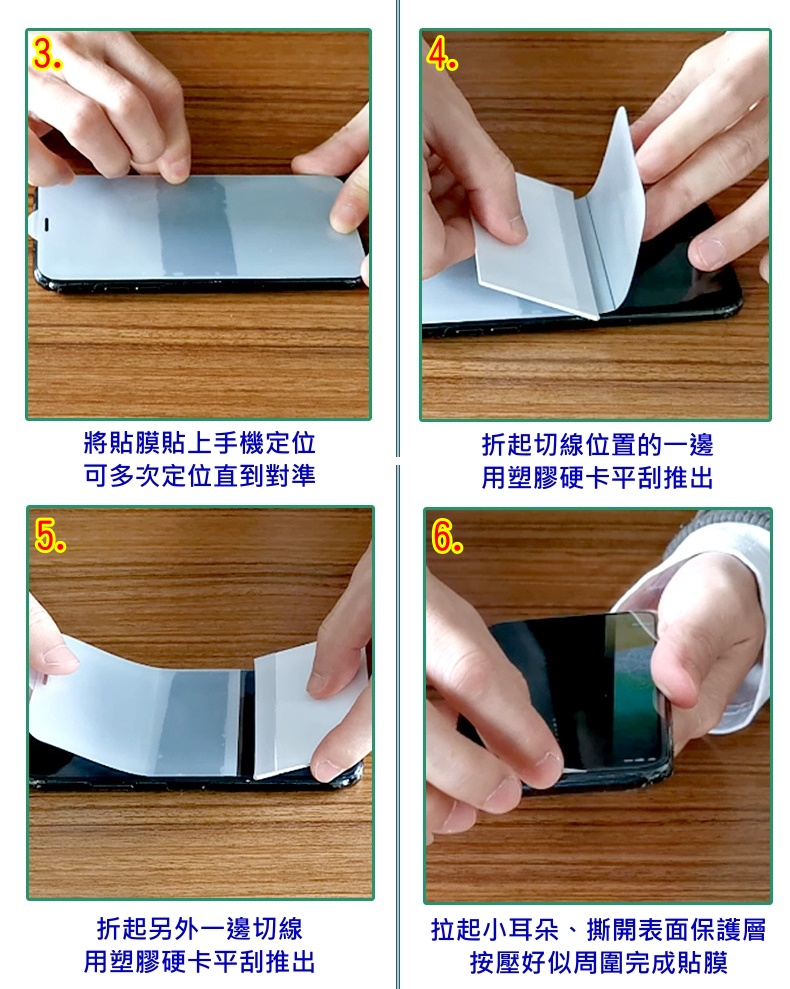 3.

將貼膜貼上手機定位
可多次定位直到對準

4.

折起切線位置的一邊
用塑膠硬卡平刮推出

5.

折起另外一邊切線
用塑膠硬卡平刮推出

6.

拉起小耳朵、撕開表面保護層
按壓好似周圍完成貼膜