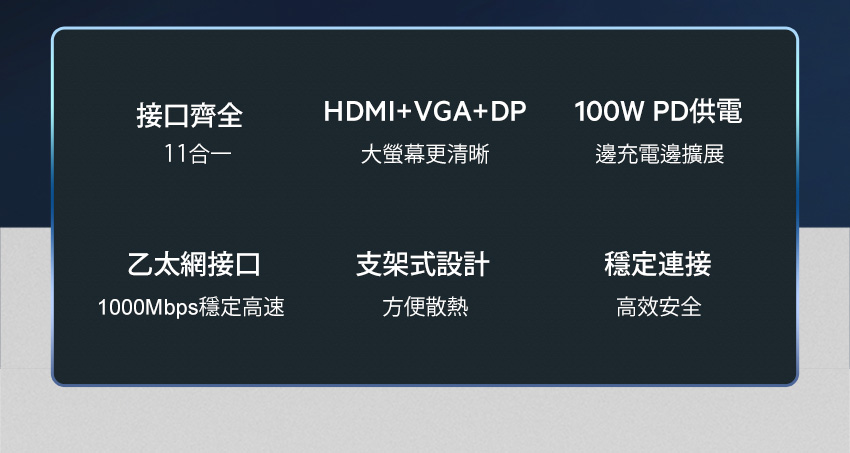 接口齊全
11合一

HDMI+VGA+DP
大螢幕更清晰

100W PD供電
邊充電邊擴展

乙太網接口
1000Mbps穩定高速

支架式設計
方便散熱

穩定連接
高效安全