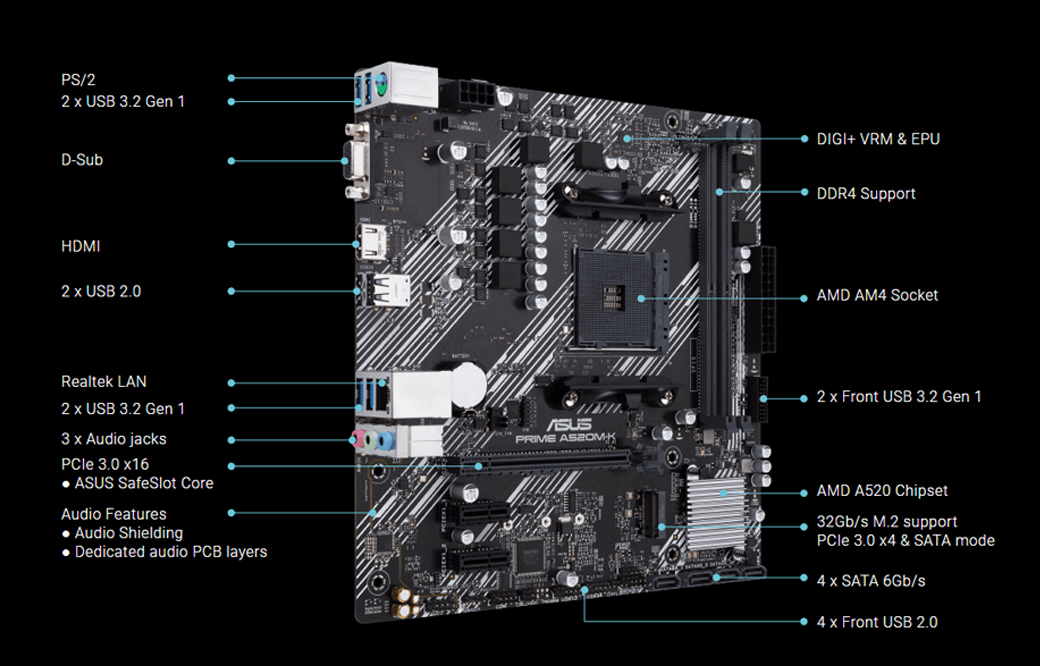 PS/2
2 x USB 3.2 Gen 1

D-Sub

HDMI

2 x USB 2.0

Realtek LAN
2 x USB 3.2 Gen 1
3 x Audio jacks
PCIe 3.0 x16
● ASUS SafeSlot Core
Audio Features
● Audio Shielding
● Dedicated audio PCB layers

ASUS
PRIME A520M-K

DIGI+ VRM & EPU

DDR4 Support

AMD AM4 Socket

2 x Front USB 3.2 Gen 1

AMD A520 Chipset
32Gb/s M.2 support
PCIe 3.0 x4 & SATA mode
4 x SATA 6Gb/s

4 x Front USB 2.0