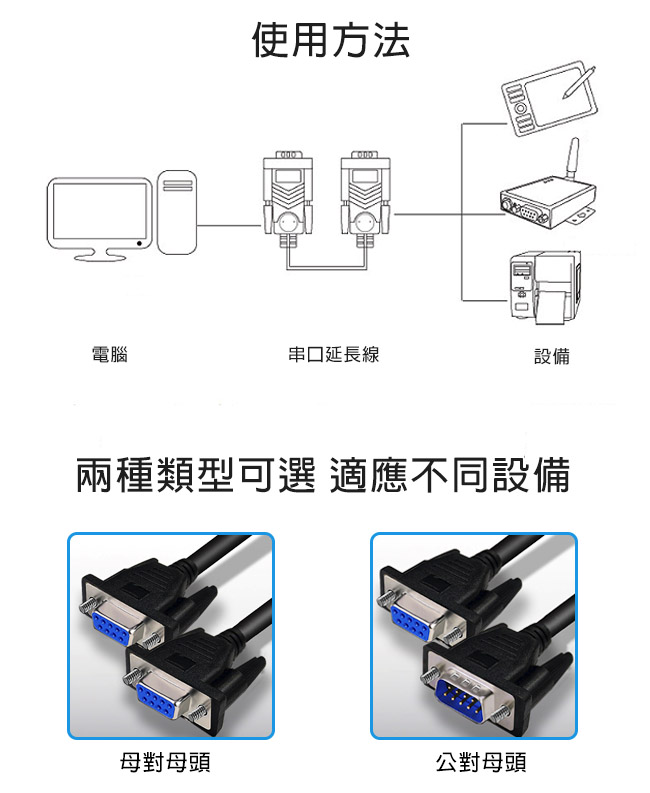 使用方法

電腦

串口延長線

設備

兩種類型可選 適應不同設備

母對母頭

公對母頭