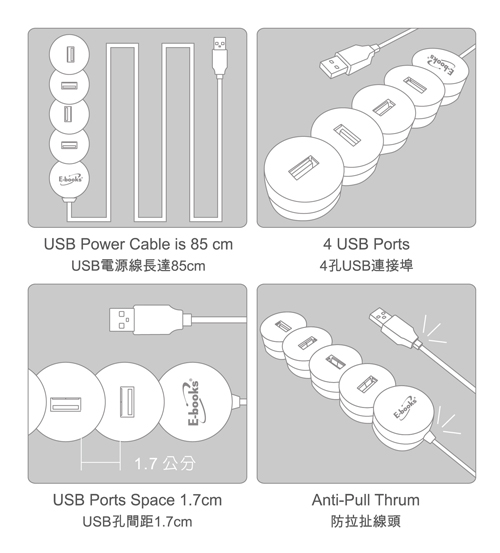 E-books

USB Power Cable is 85 cm
USB電源線長達85cm

E-books

4 USB Ports
4孔USB連接埠

E-books

1.7 公分

USB Ports Space 1.7cm
USB孔間距1.7cm

E-books

Anti-Pull Thrum
防拉扯線頭