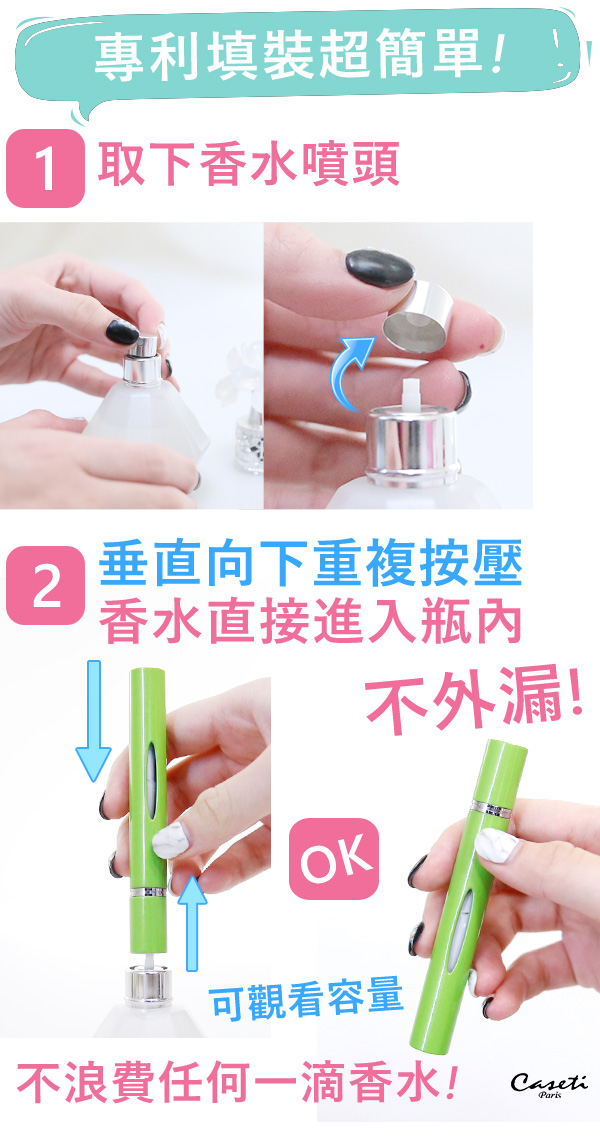 專利填裝超簡單!

1 取下香水噴頭

2 垂直向下重複按壓
香水直接進入瓶內

不外漏!

OK

可觀看容量

不浪費任何一滴香水!

Caseti
Paris