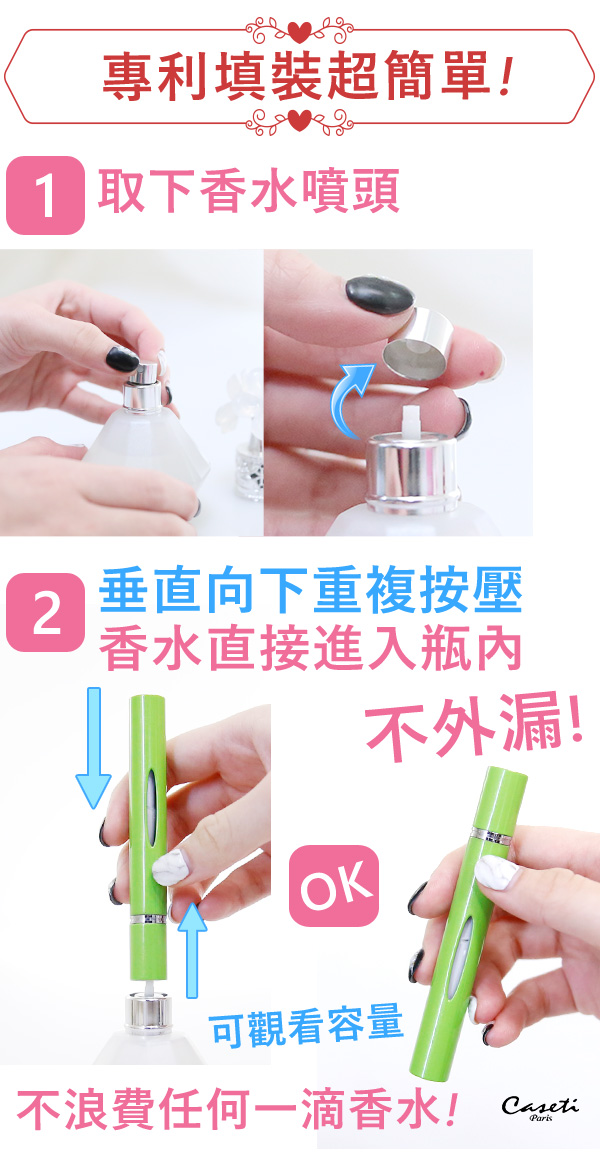 專利填裝超簡單!

1 取下香水噴頭

2 垂直向下重複按壓
香水直接進入瓶內

不外漏!

OK

可觀看容量

不浪費任何一滴香水!

Caseti Paris