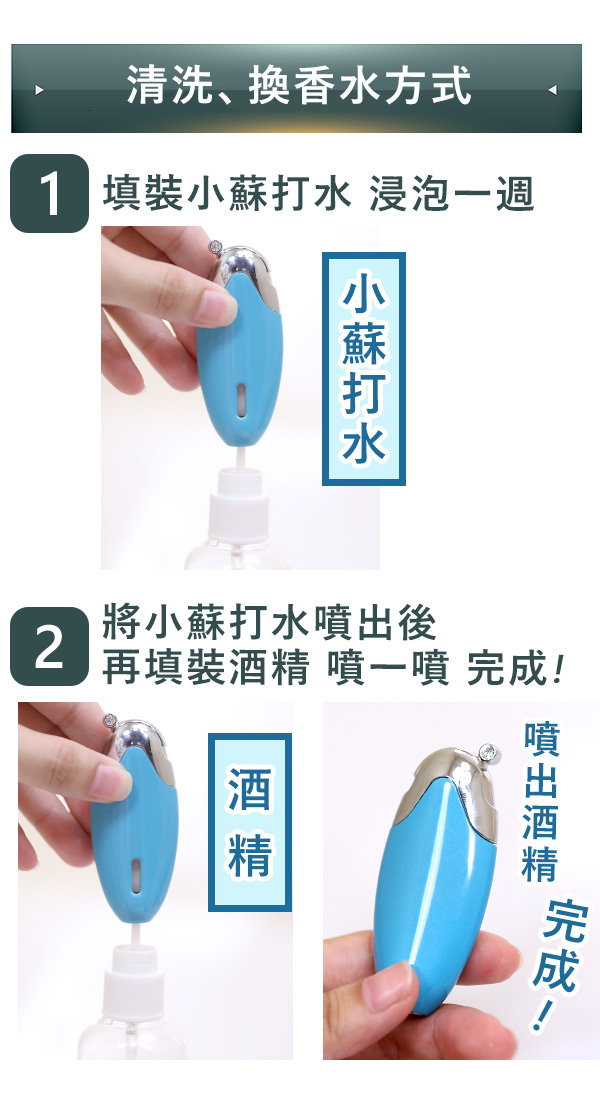 清洗、換香水方式

1 填裝小蘇打水 浸泡一週

小蘇打水

2 將小蘇打水噴出後 再填裝酒精 噴一噴 完成!

酒精

噴出酒精

完成!