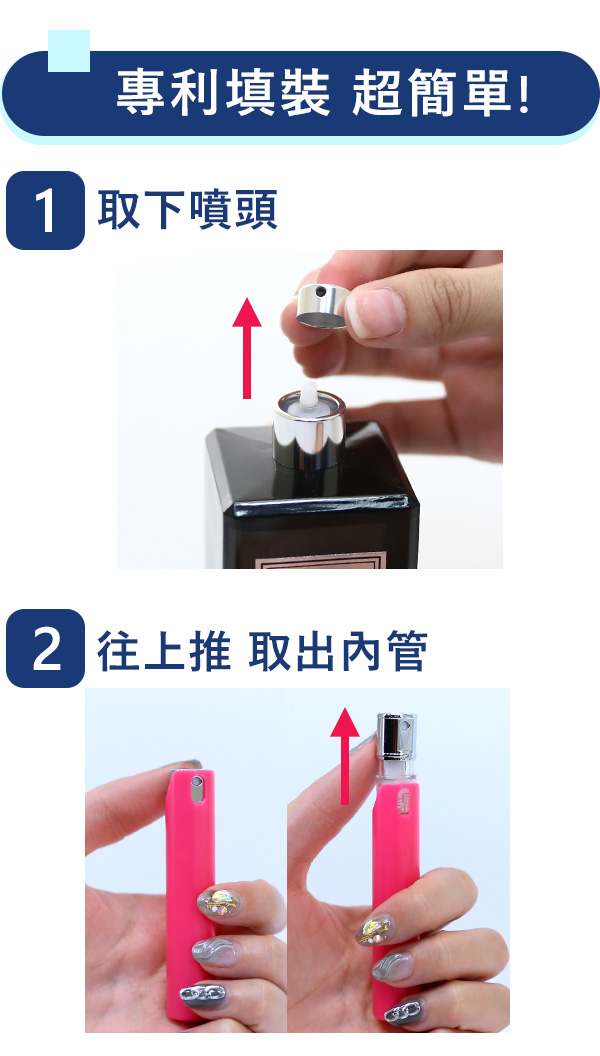 專利填裝 超簡單!

1 取下噴頭

2 往上推 取出內管