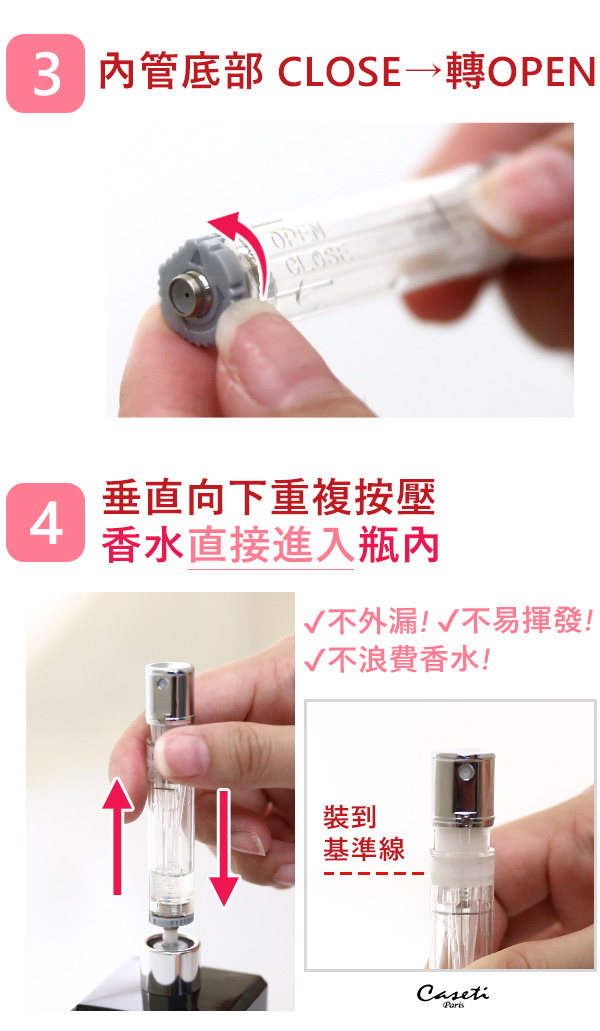 3 內管底部 CLOSE→轉OPEN

OPEN
CLOSE

4 垂直向下重複按壓
香水直接進入瓶內

✓不外漏! ✓不易揮發!
✓不浪費香水!

裝到
基準線

Caseti
Paris