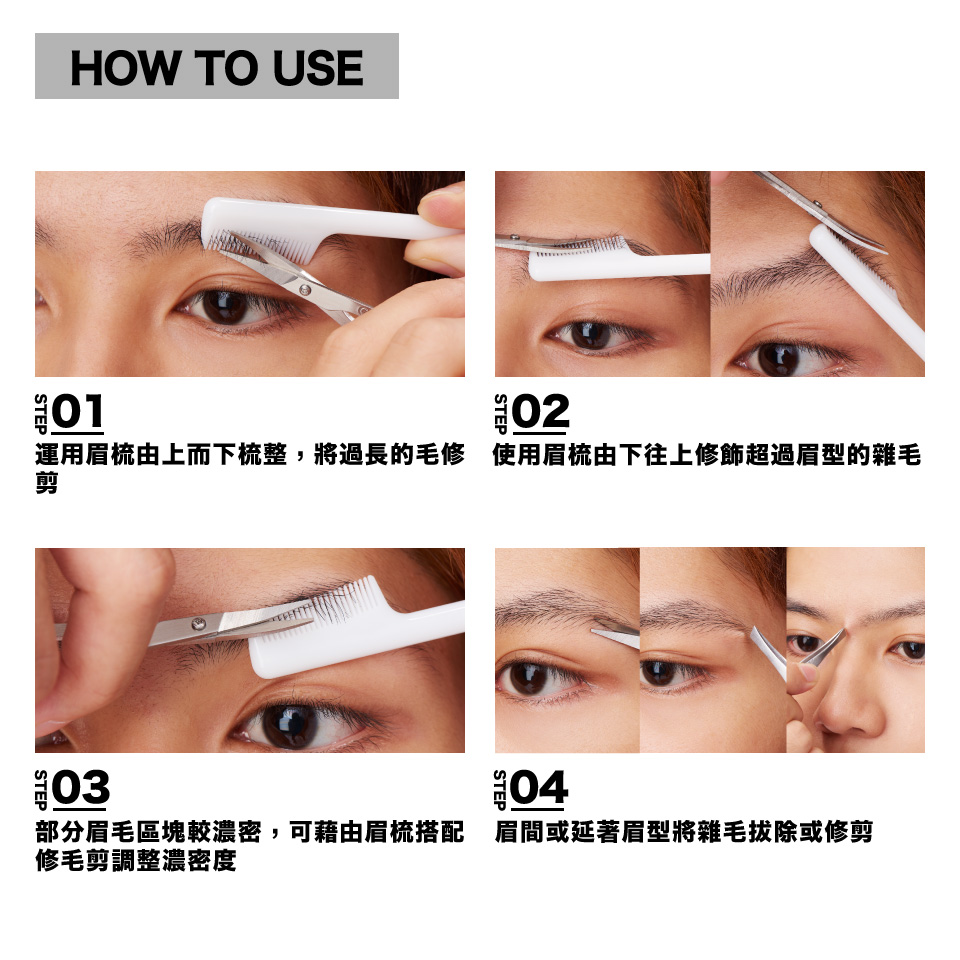 HOW TO USE

STEP 01
運用眉梳由上而下梳整，將過長的毛修剪

STEP 02
使用眉梳由下往上修飾超過眉型的雜毛

STEP 03
部分眉毛區塊較濃密，可藉由眉梳搭配修毛剪調整濃密度

STEP 04
眉間或延著眉型將雜毛拔除或修剪