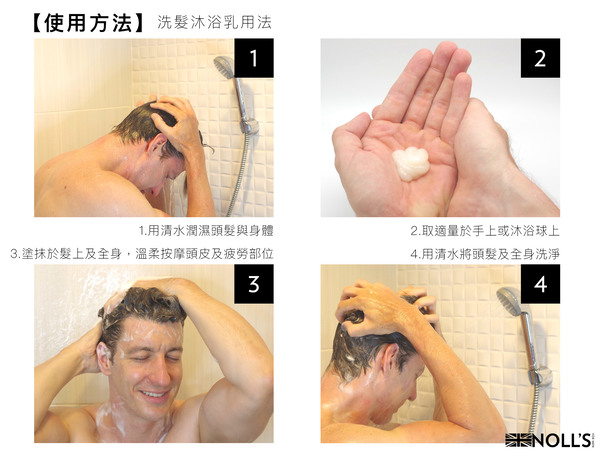 【使用方法】 洗髮沐浴乳用法

1

2

1.用清水潤濕頭髮與身體

2.取適量於手上或沐浴球上

3.塗抹於髮上及全身，溫柔按摩頭皮及疲勞部位

4.用清水將頭髮及全身洗淨

3

4

NOLL'S