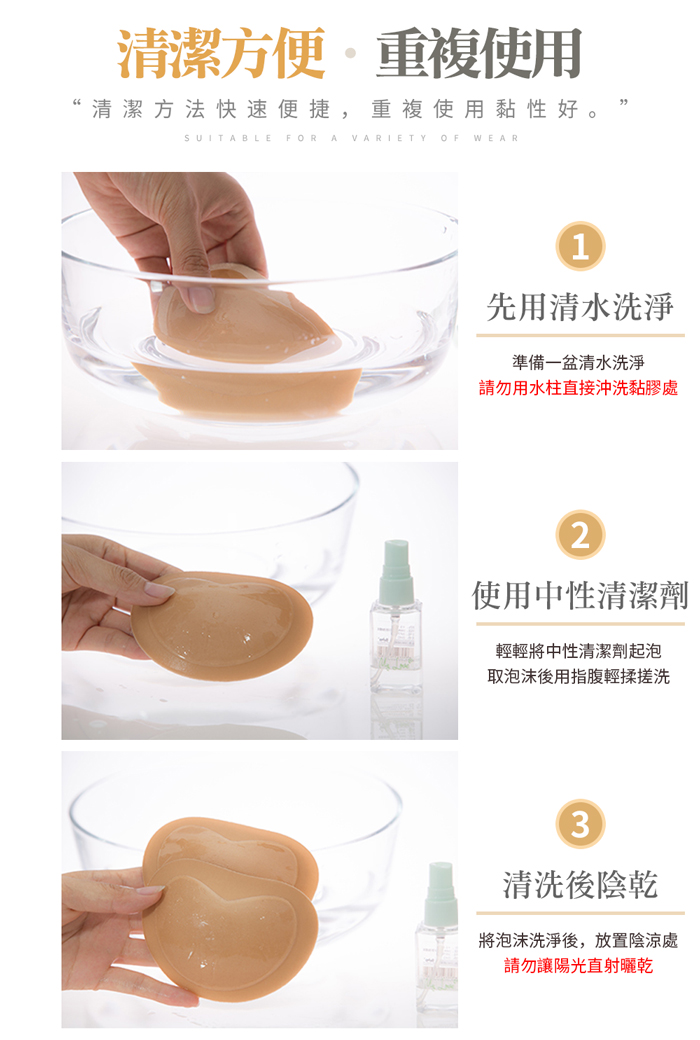 清潔方便 · 重複使用

“清潔方法快速便捷，重複使用黏性好。”

SUITABLE FOR A VARIETY OF WEAR

1

先用清水洗淨

準備一盆清水洗淨
請勿用水柱直接沖洗黏膠處

2

使用中性清潔劑

輕輕將中性清潔劑起泡
取泡沫後用指腹輕揉搓洗

3

清洗後陰乾

將泡沫洗淨後，放置陰涼處
請勿讓陽光直射曬乾