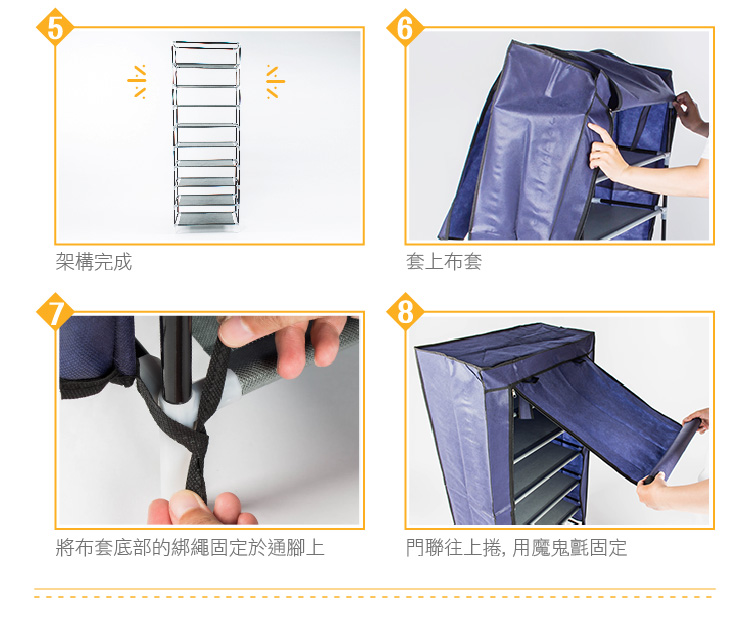 5

架構完成

6

套上布套

7

將布套底部的綁繩固定於通腳上

8

門聯往上捲, 用魔鬼氈固定